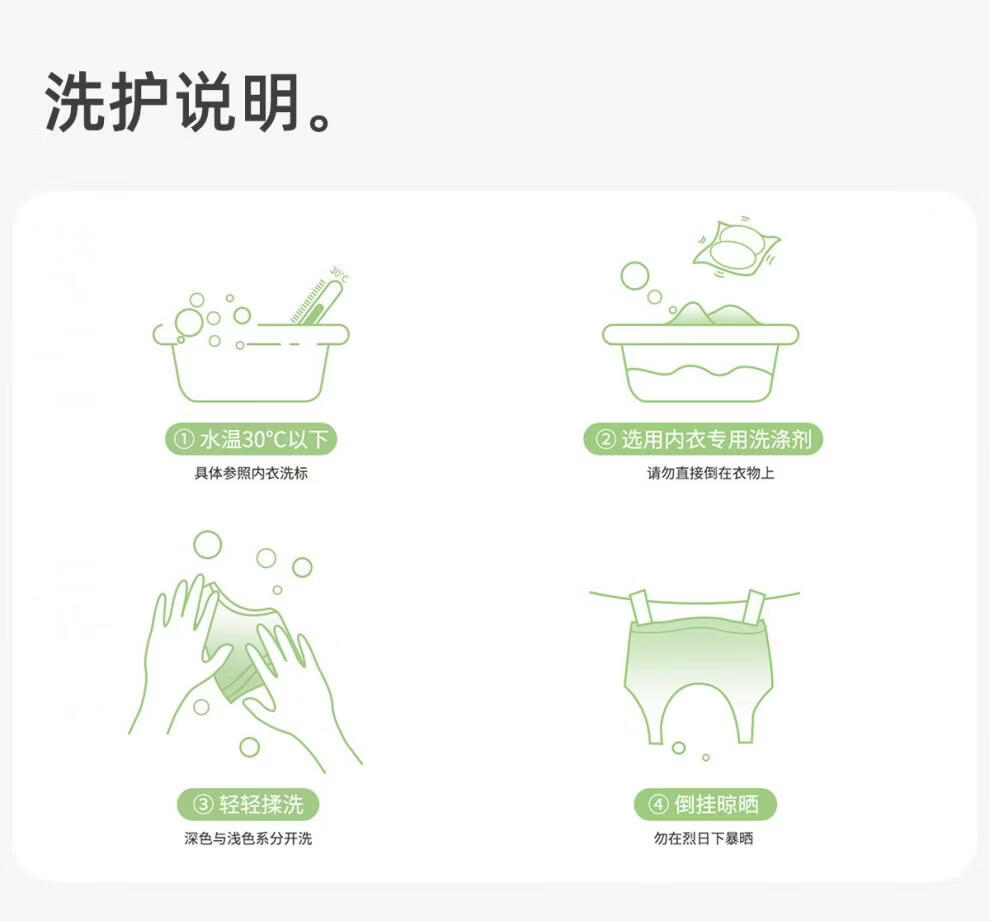 洗护说明。

30°C

① 水温30°C以下
具体参照内衣洗标

② 选用内衣专用洗涤剂
请勿直接倒在衣物上

③ 轻轻揉洗
深色与浅色系分开洗

④ 倒挂晾晒
勿在烈日下暴晒