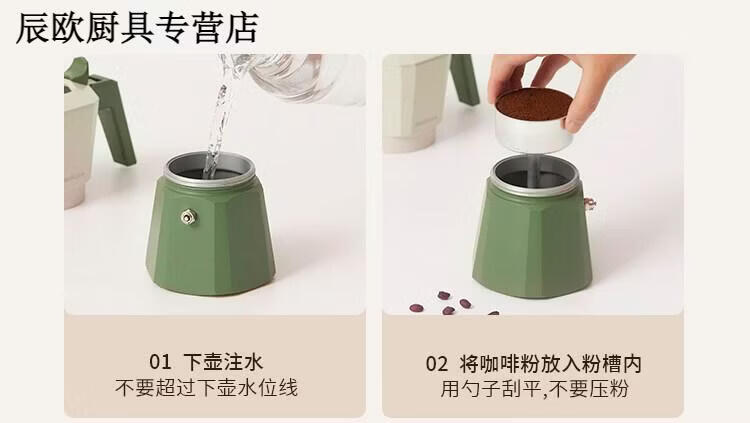 辰欧厨具专营店

01 下壶注水
不要超过下壶水位线

02 将咖啡粉放入粉槽内
用勺子刮平,不要压粉