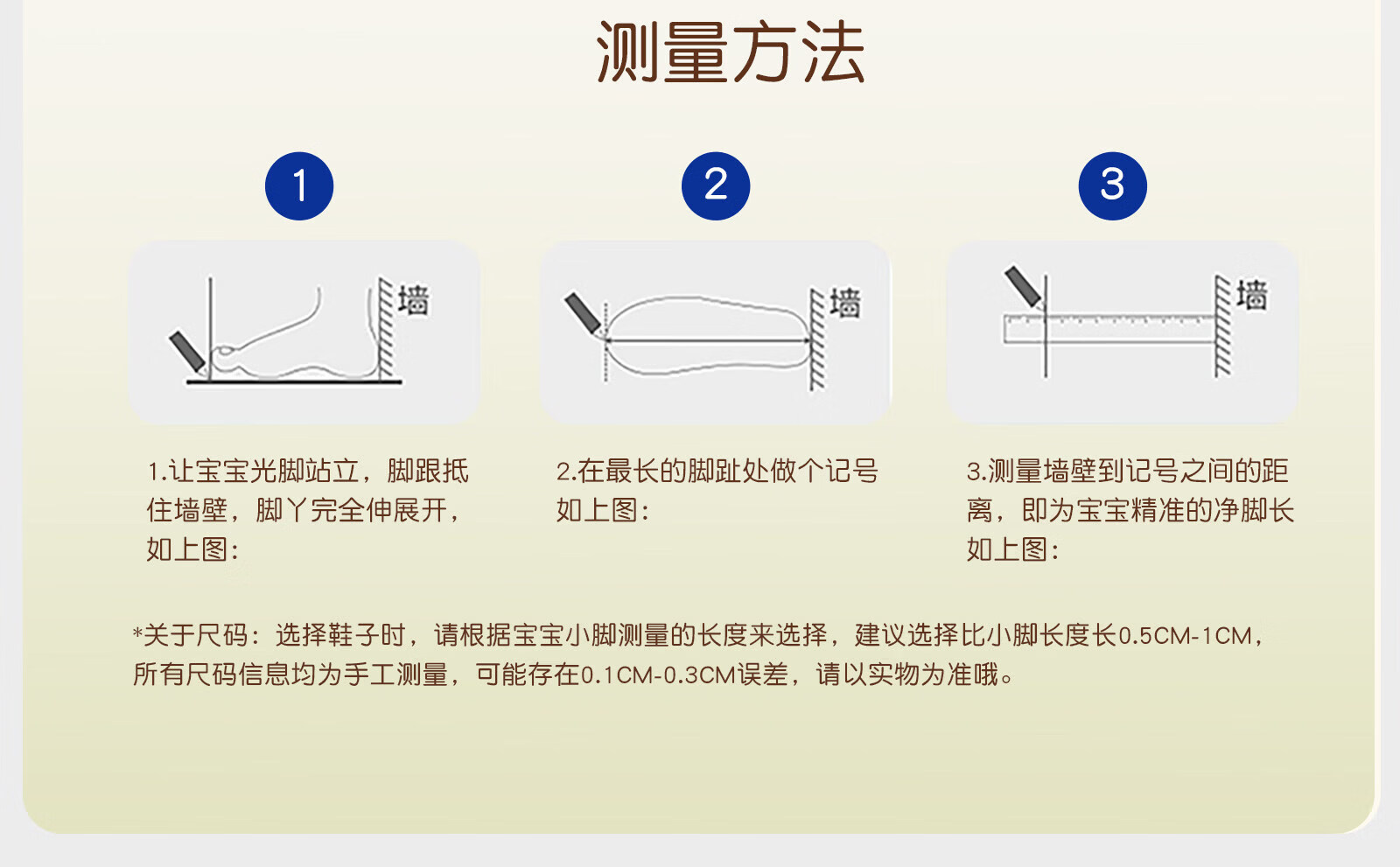 测量方法

1

墙

1.让宝宝光脚站立，脚跟抵住墙壁，脚丫完全伸展开，如上图：

2

墙

2.在最长的脚趾处做个记号如上图：

3

墙

3.测量墙壁到记号之间的距离，即为宝宝精准的净脚长如上图：

*关于尺码：选择鞋子时，请根据宝宝小脚测量的长度来选择，建议选择比小脚长度长0.5CM-1CM，所有尺码信息均为手工测量，可能存在0.1CM-0.3CM误差，请以实物为准哦。