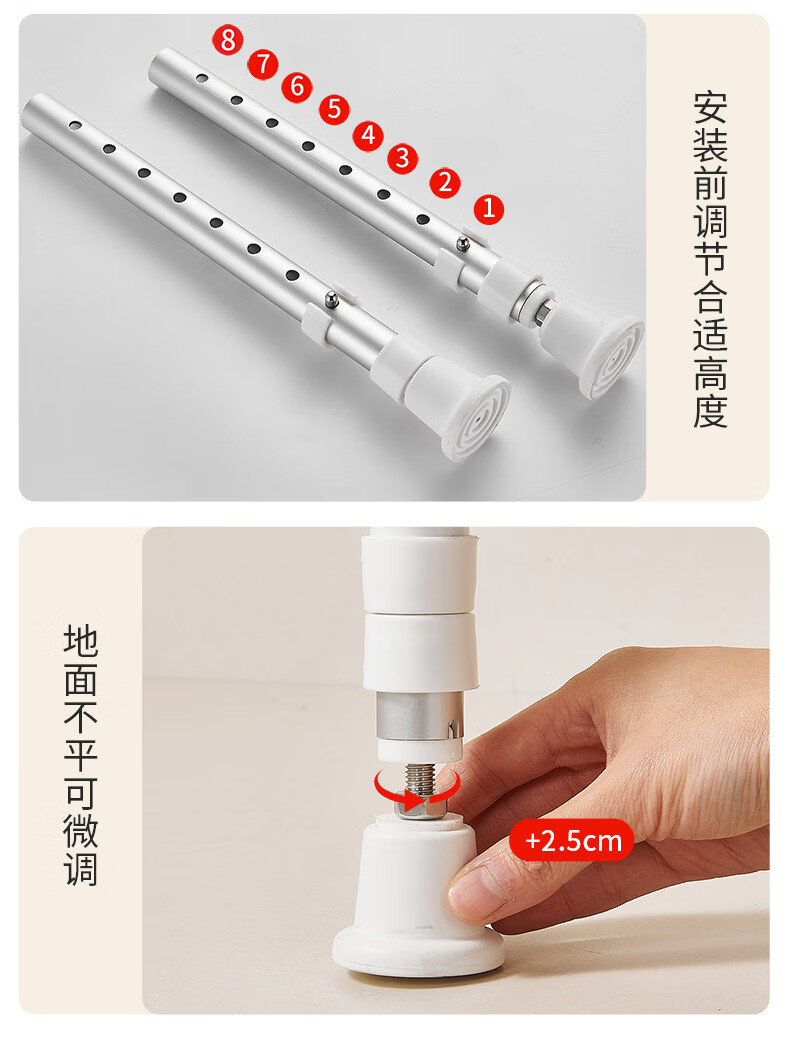 8
7
6
5
4
3
2
1

安装前调节合适高度

地面不平可微调

+2.5cm