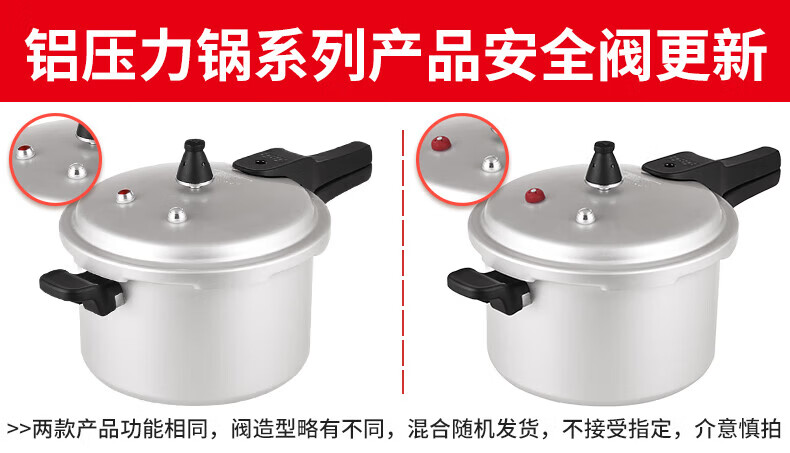 铝压力锅系列产品安全阀更新

>>两款产品功能相同，阀造型略有不同，混合随机发货，不接受指定，介意慎拍