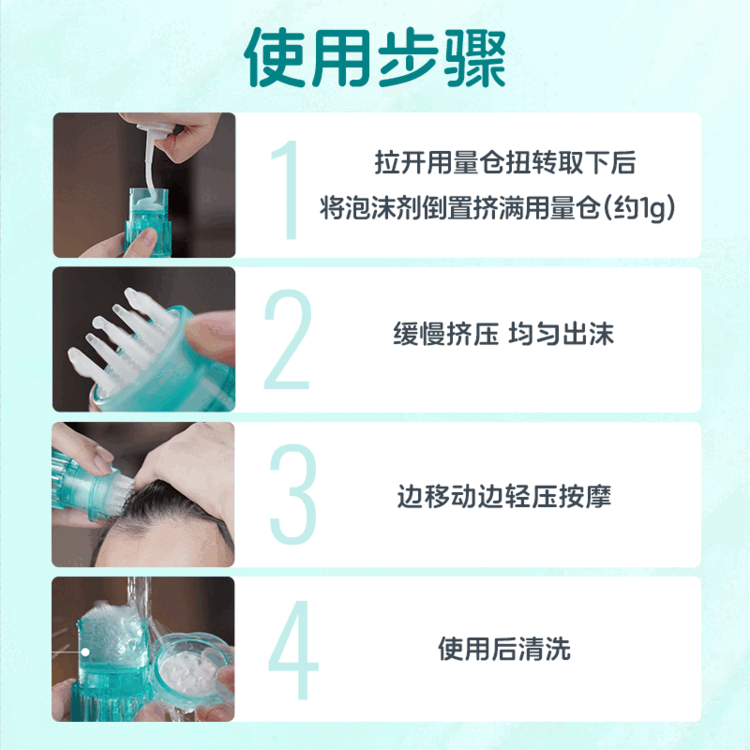 使用步骤

1

拉开用量仓扭转取下后
将泡沫剂倒置挤满用量仓(约1g)

2

缓慢挤压 均匀出沫

3

边移动边轻压按摩

4

使用后清洗