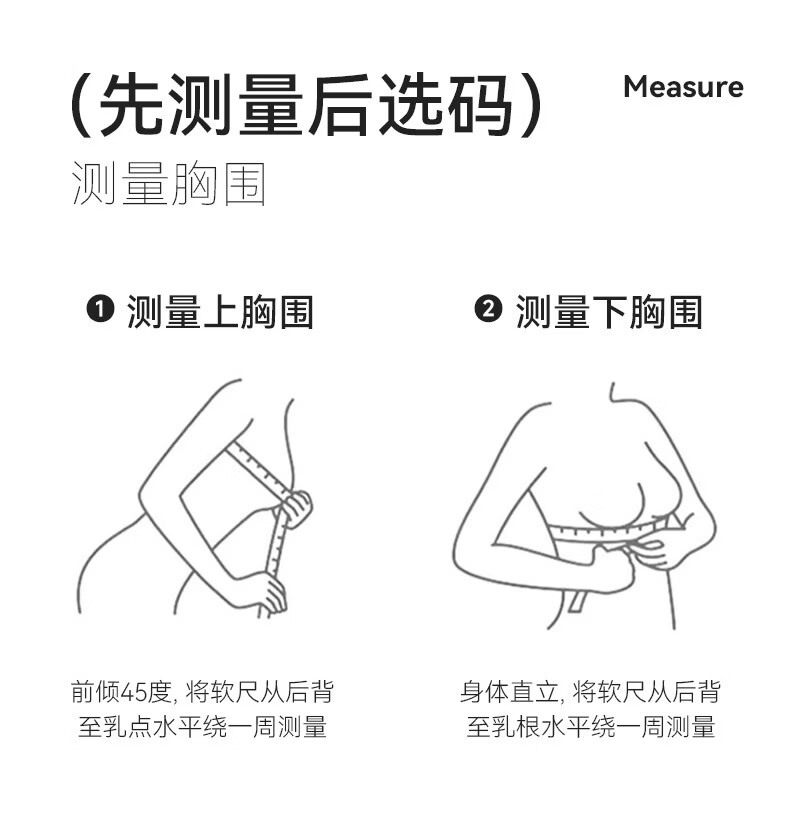 (先测量后选码) Measure

测量胸围

❶ 测量上胸围

前倾45度, 将软尺从后背至乳点水平绕一周测量

❷ 测量下胸围

身体直立, 将软尺从后背至乳根水平绕一周测量