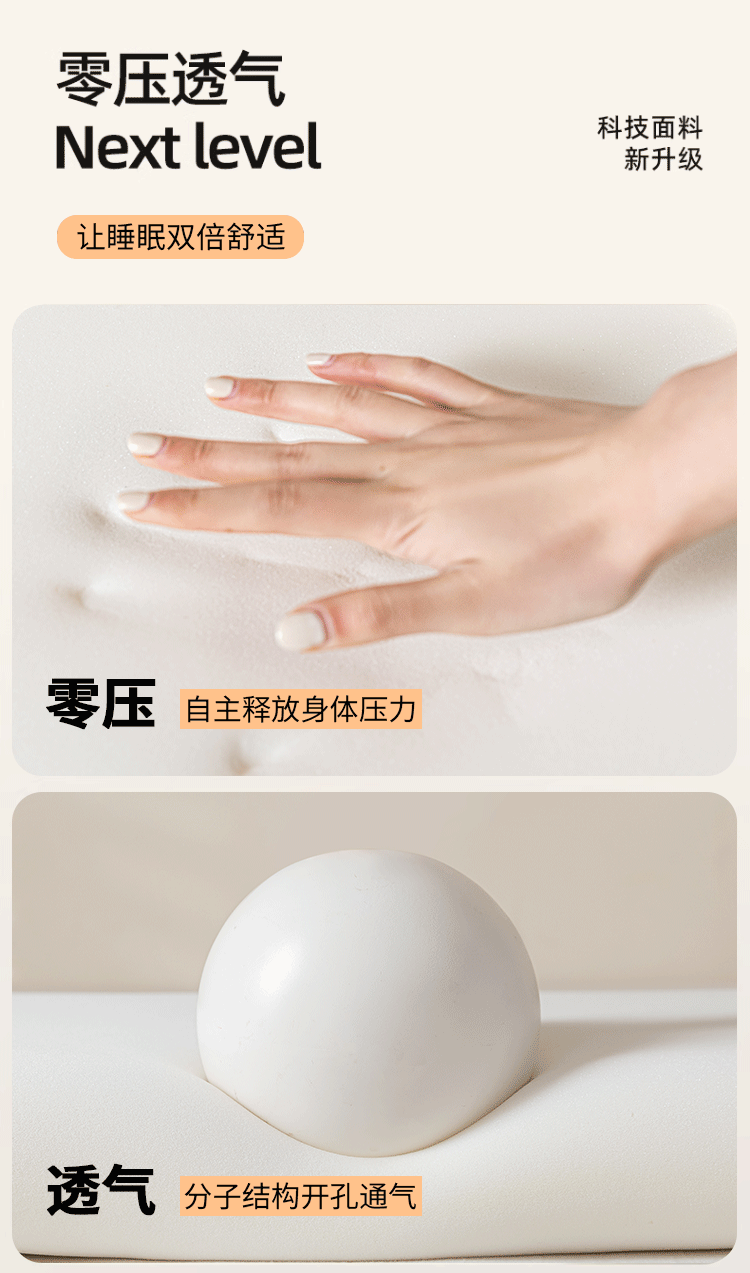 零压透气
Next level

科技面料
新升级

让睡眠双倍舒适

零压 自主释放身体压力

透气 分子结构开孔通气