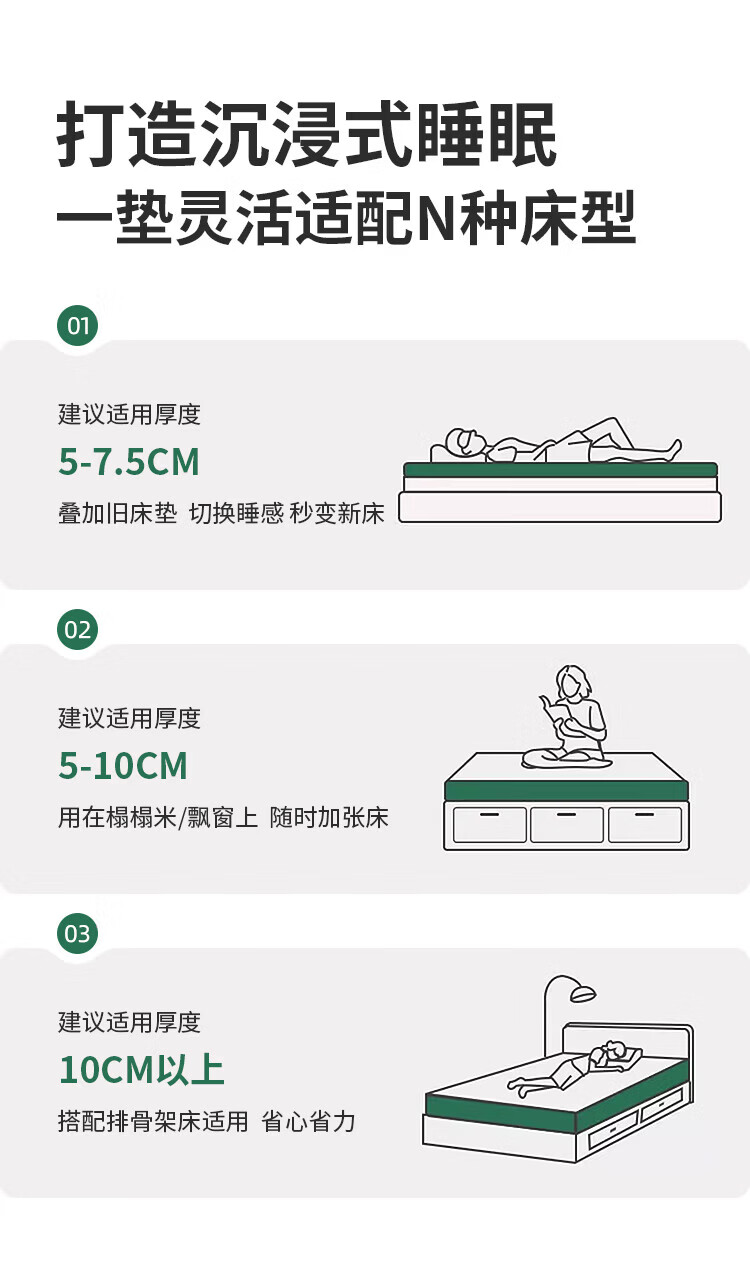 打造沉浸式睡眠
一垫灵活适配N种床型

01

建议适用厚度
5-7.5CM
叠加旧床垫 切换睡感 秒变新床

02

建议适用厚度
5-10CM
用在榻榻米/飘窗上 随时加张床

03

建议适用厚度
10CM以上
搭配排骨架床适用 省心省力