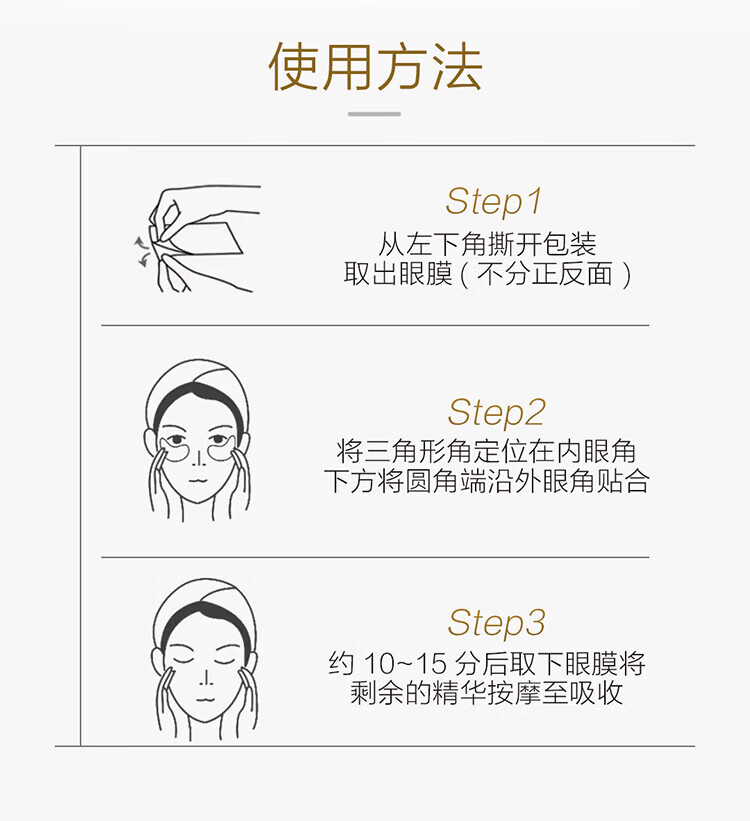 使用方法

Step1
从左下角撕开包装
取出眼膜（不分正反面）

Step2
将三角形角定位在内眼角
下方将圆角端沿外眼角贴合

Step3
约 10~15 分后取下眼膜将
剩余的精华按摩至吸收