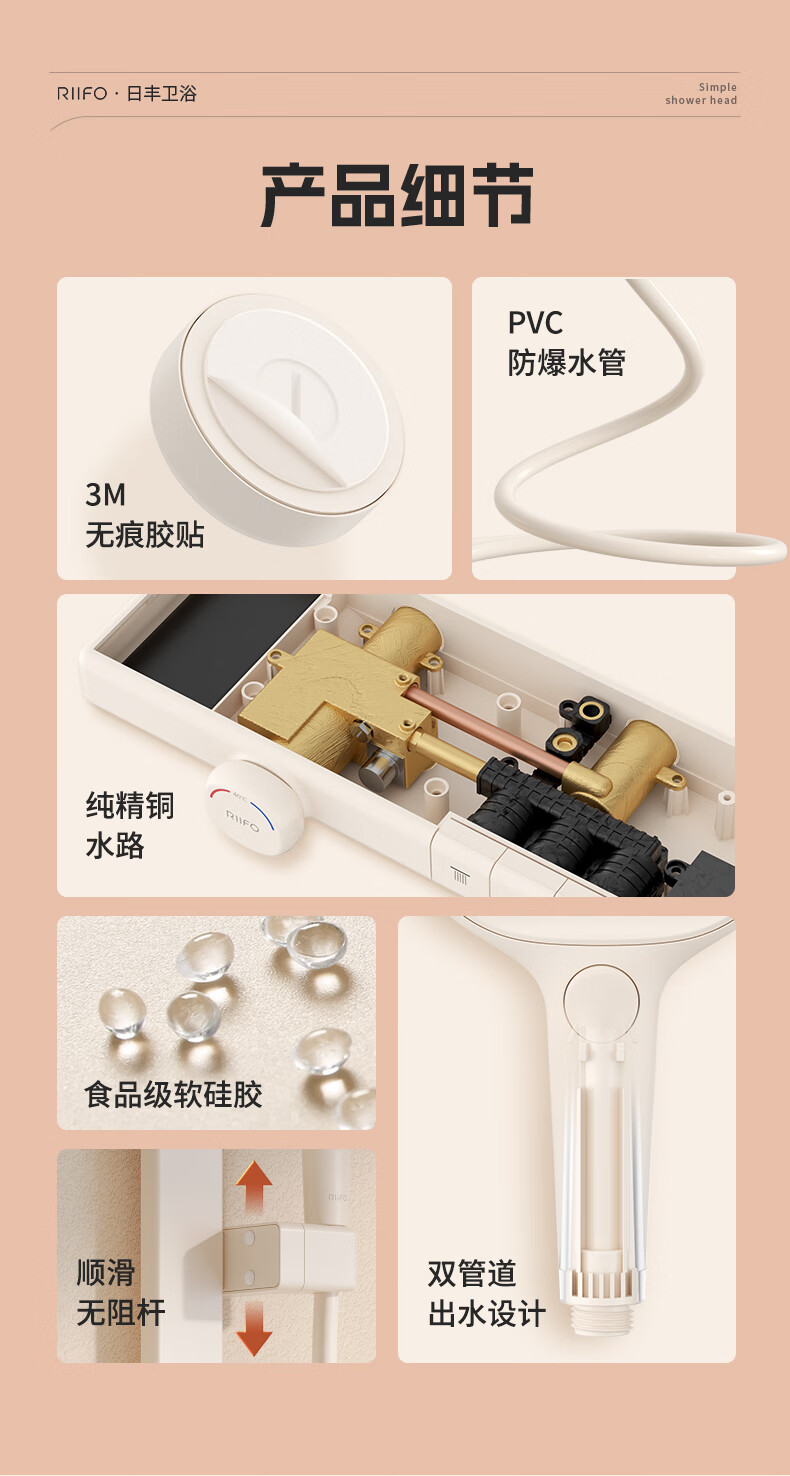 RIIFO · 日丰卫浴

Simple shower head

产品细节

3M
无痕胶贴

PVC
防爆水管

纯精铜
水路

RIIFO

食品级软硅胶

顺滑
无阻杆

双管道
出水设计