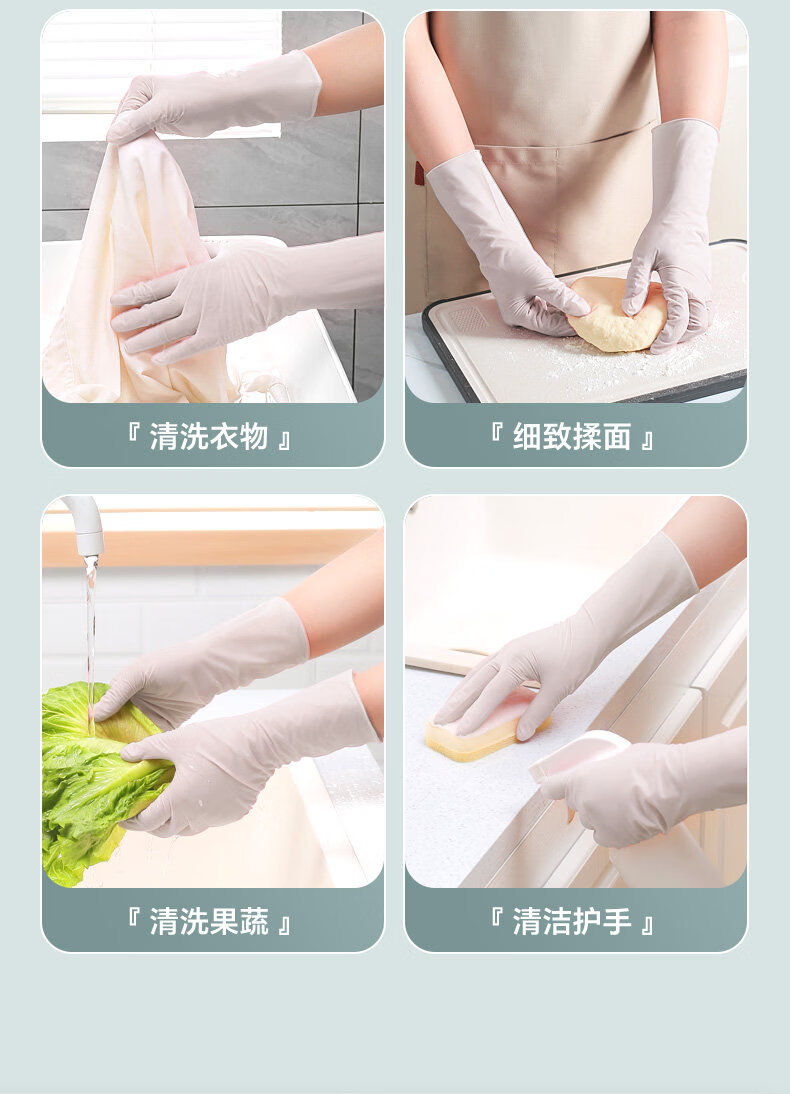 『 清洗衣物 』

『 细致揉面 』

『 清洗果蔬 』

『 清洁护手 』