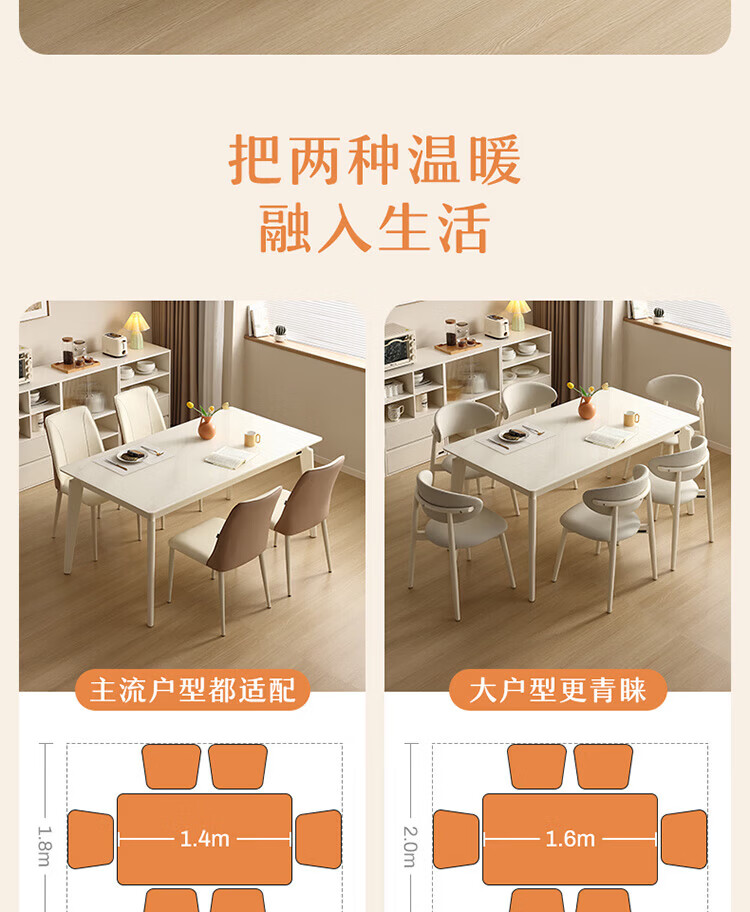 把两种温暖
融入生活

主流户型都适配

1.8m

1.4m

大户型更青睐

2.0m

1.6m