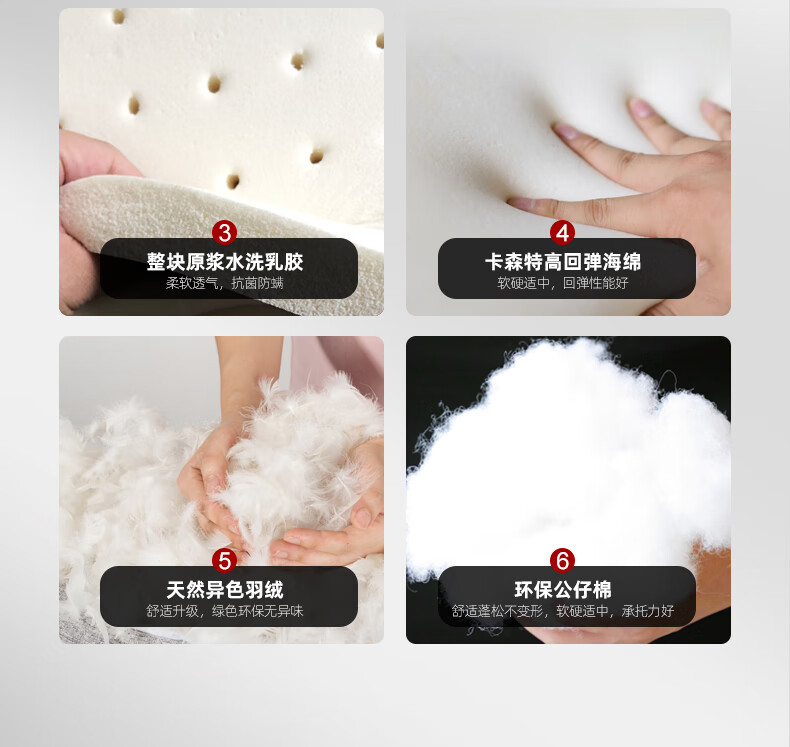 3
整块原浆水洗乳胶
柔软透气，抗菌防螨

4
卡森特高回弹海绵
软硬适中，回弹性能好

5
天然异色羽绒
舒适升级，绿色环保无异味

6
环保公仔棉
舒适蓬松不变形，软硬适中，承托力好