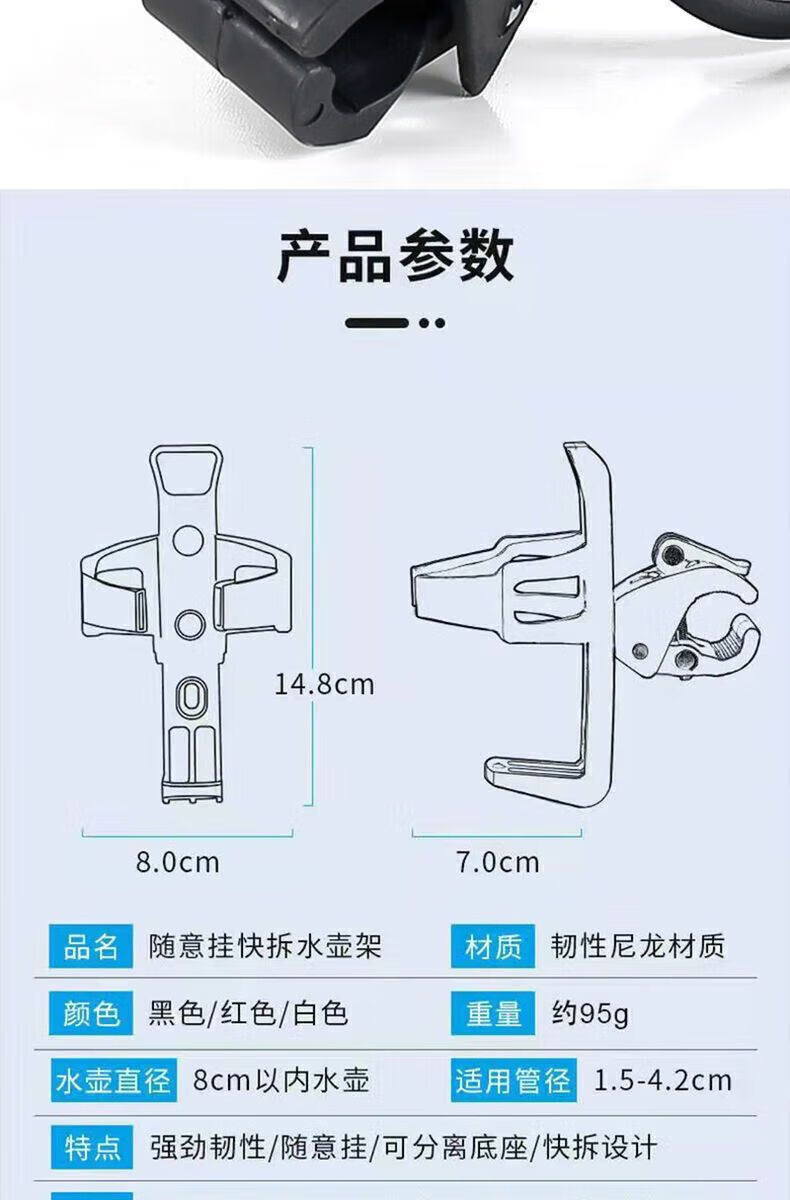 产品参数

14.8cm

8.0cm

7.0cm

| 品名 | 随意挂快拆水壶架 | 材质 | 韧性尼龙材质 |
|---|---|---|---|
| 颜色 | 黑色/红色/白色 | 重量 | 约95g |
| 水壶直径 | 8cm以内水壶 | 适用管径 | 1.5-4.2cm |
| 特点 | 强劲韧性/随意挂/可分离底座/快拆设计 | | |