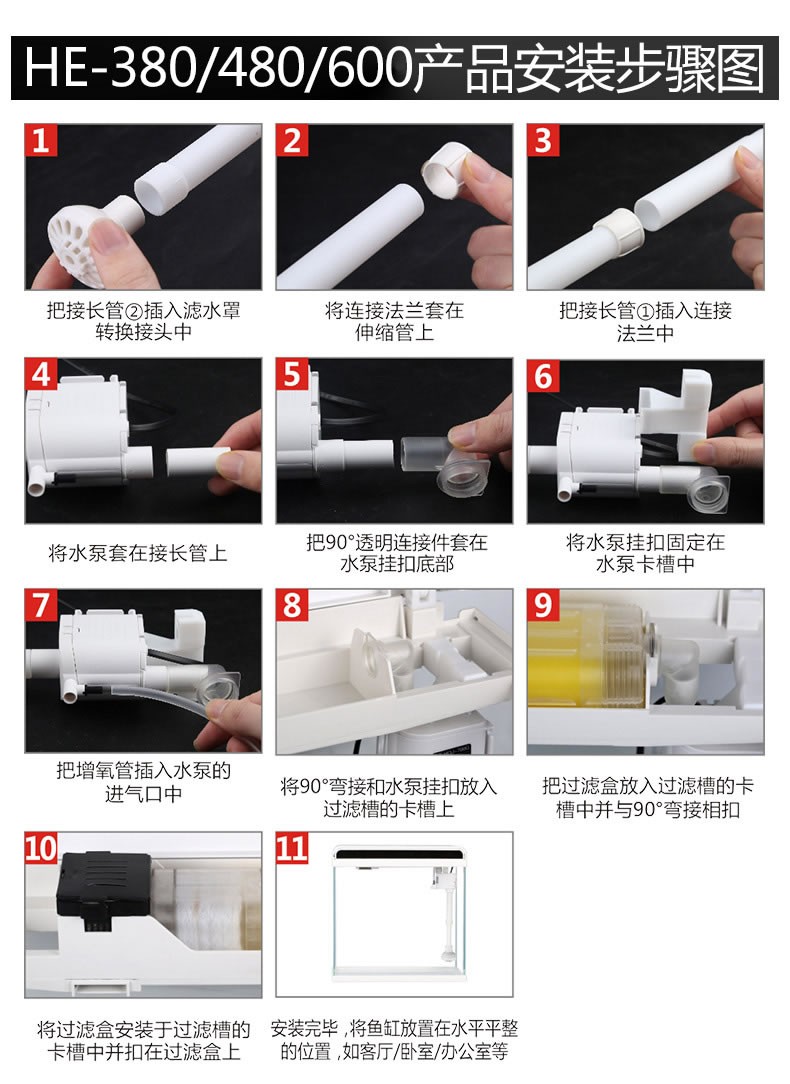 HE-380/480/600产品安装步骤图

1
把接长管②插入滤水罩转换接头中

2
将连接法兰套在伸缩管上

3
把接长管①插入连接法兰中

4
将水泵套在接长管上

5
把90°透明连接件套在水泵挂扣底部

6
将水泵挂扣固定在水泵卡槽中

7
把增氧管插入水泵的进气口中

8
将90°弯接和水泵挂扣放入过滤槽的卡槽上

9
把过滤盒放入过滤槽的卡槽中并与90°弯接相扣

10
将过滤盒安装于过滤槽的卡槽中并扣在过滤盒上

11
安装完毕，将鱼缸放置在水平平整的位置，如客厅/卧室/办公室等