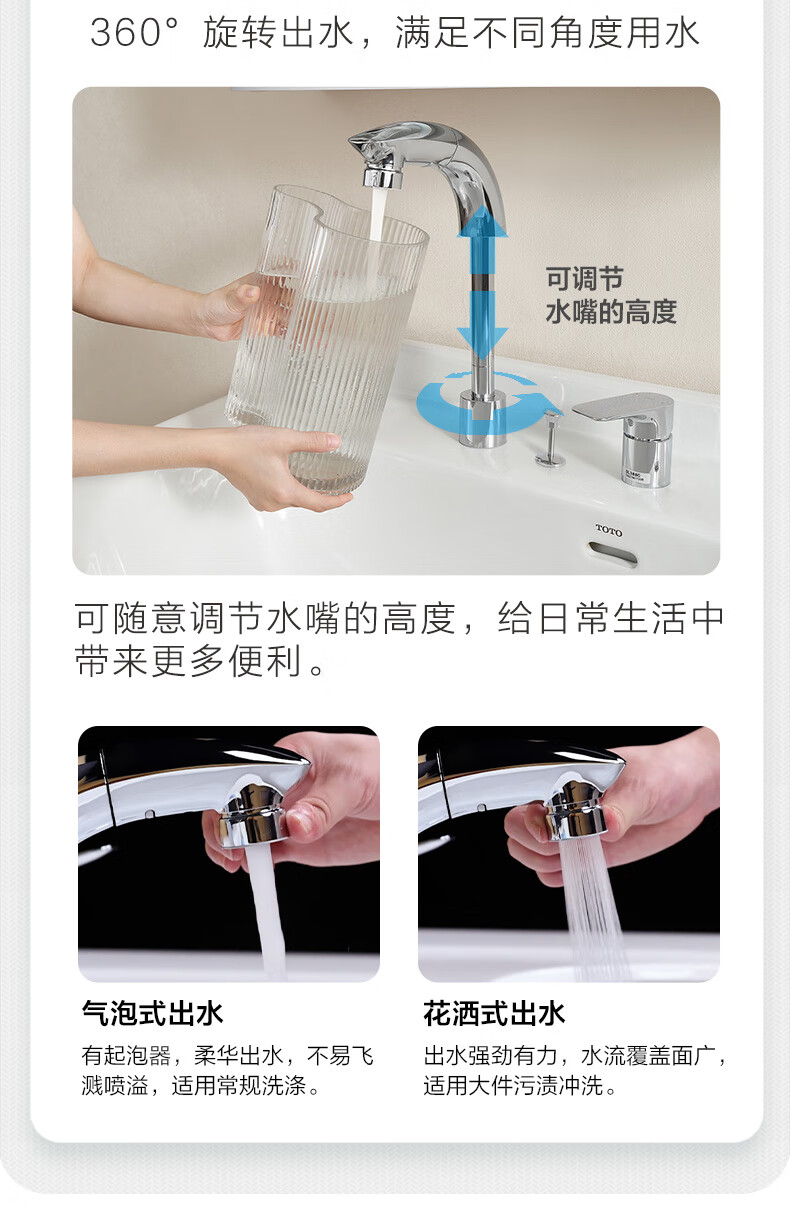 360° 旋转出水，满足不同角度用水

可调节
水嘴的高度

TOTO

可随意调节水嘴的高度，给日常生活中带来更多便利。

气泡式出水

有起泡器，柔华出水，不易飞溅喷溢，适用常规洗涤。

花洒式出水

出水强劲有力，水流覆盖面广，适用大件污渍冲洗。