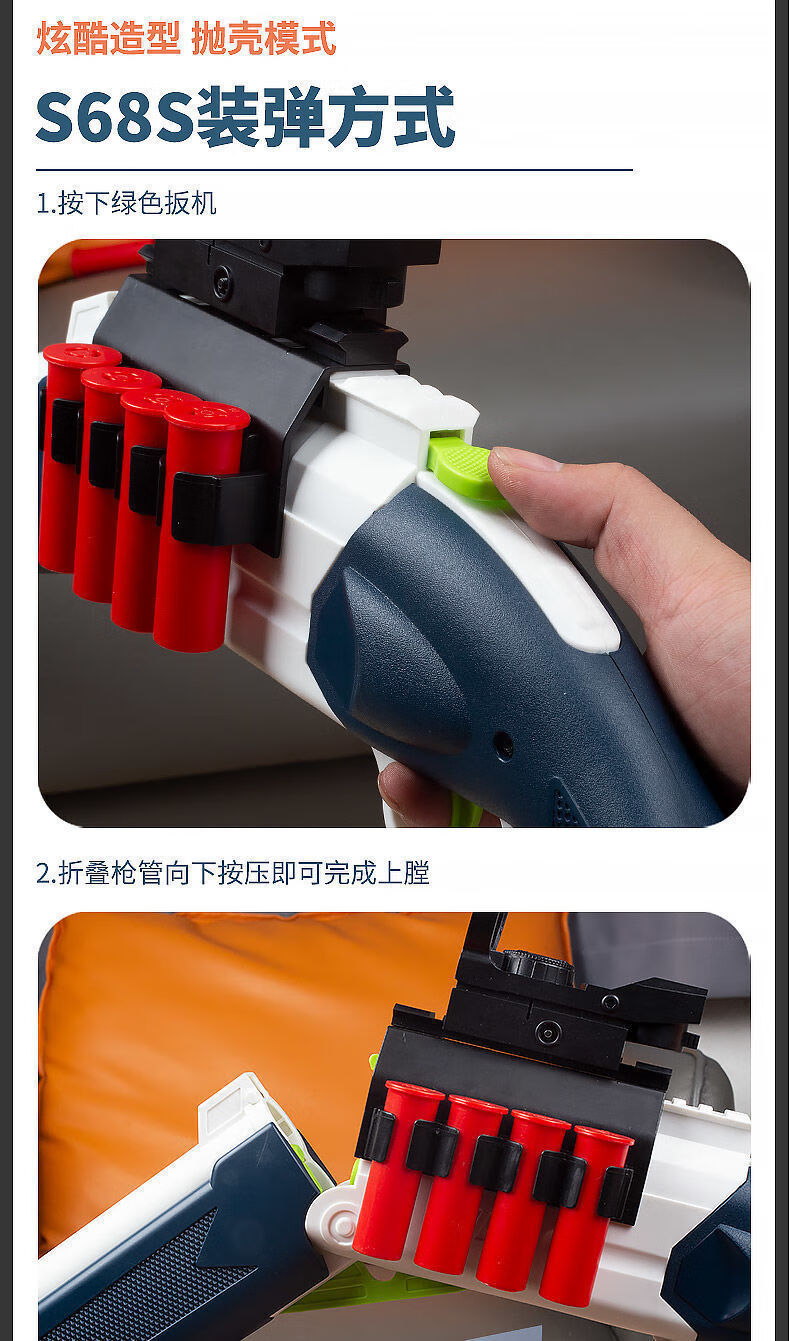 炫酷造型 抛壳模式

S68S装弹方式

1.按下绿色扳机

2.折叠枪管向下按压即可完成上膛