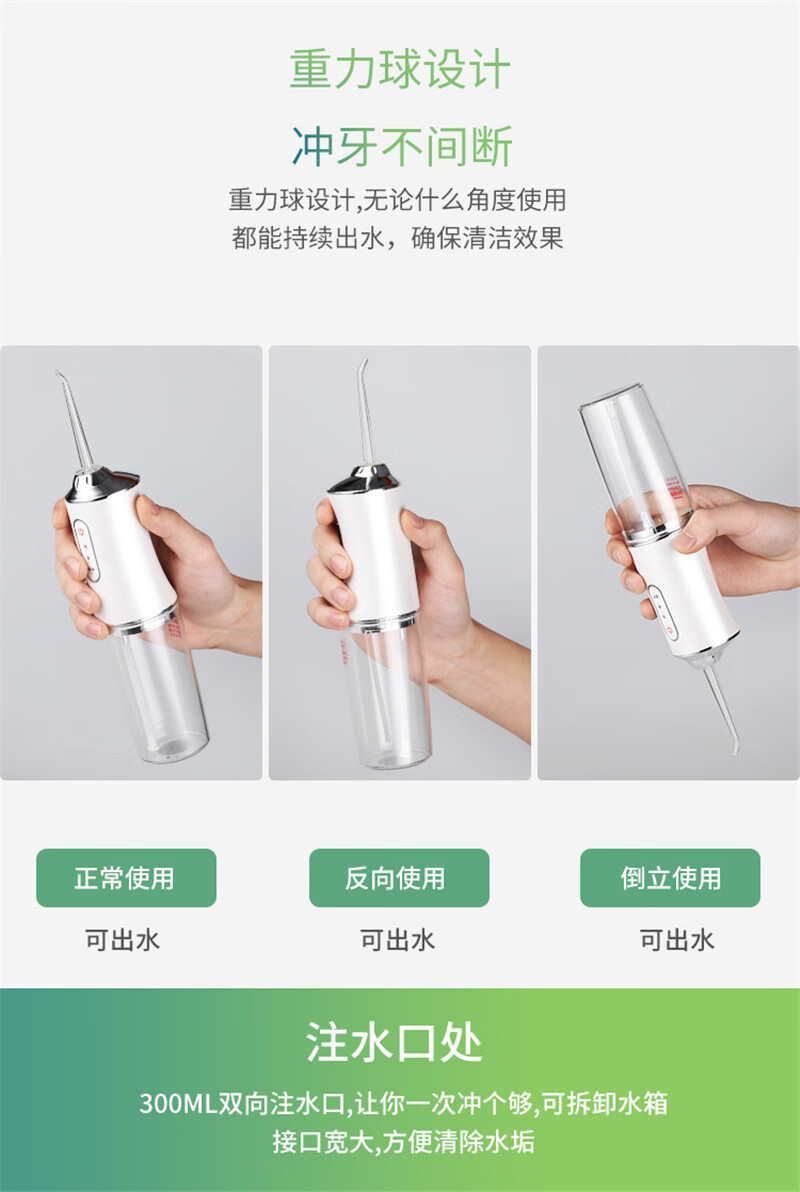 重力球设计

冲牙不间断

重力球设计,无论什么角度使用
都能持续出水，确保清洁效果

正常使用

可出水

反向使用

可出水

倒立使用

可出水

注水口处

300ML双向注水口,让你一次冲个够,可拆卸水箱
接口宽大,方便清除水垢