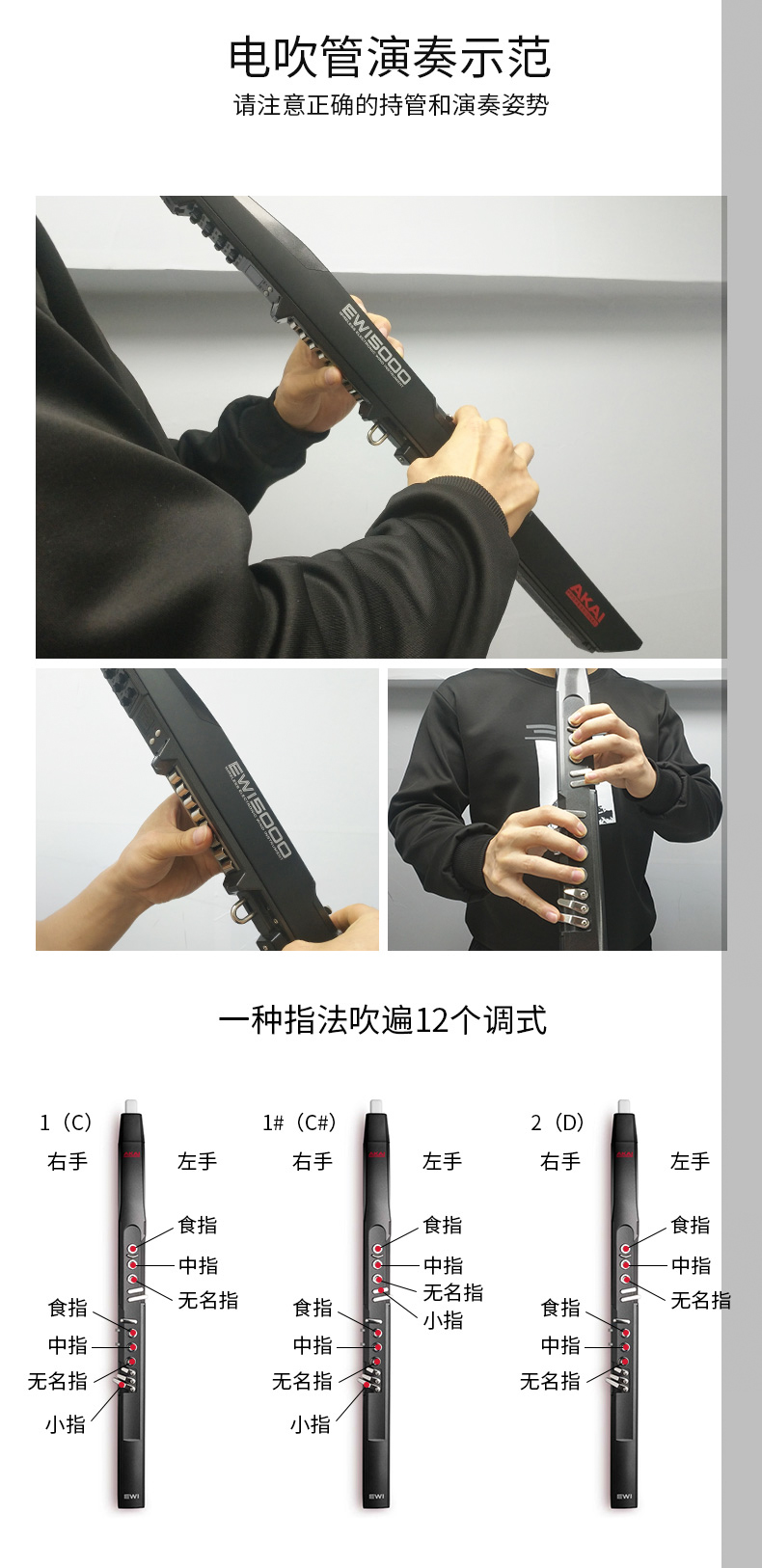 电吹管演奏示范

请注意正确的持管和演奏姿势

EWI5000

AKAI

EWI5000

一种指法吹遍12个调式

1（C）

右手　左手

AKAI

食指
中指
无名指

食指
中指
无名指
小指

EWI

1#（C#）

右手　左手

AKAI

食指
中指
无名指
小指

食指
中指
无名指
小指

EWI

2（D）

右手　左手

AKAI

食指
中指
无名指

食指
中指
无名指

EWI