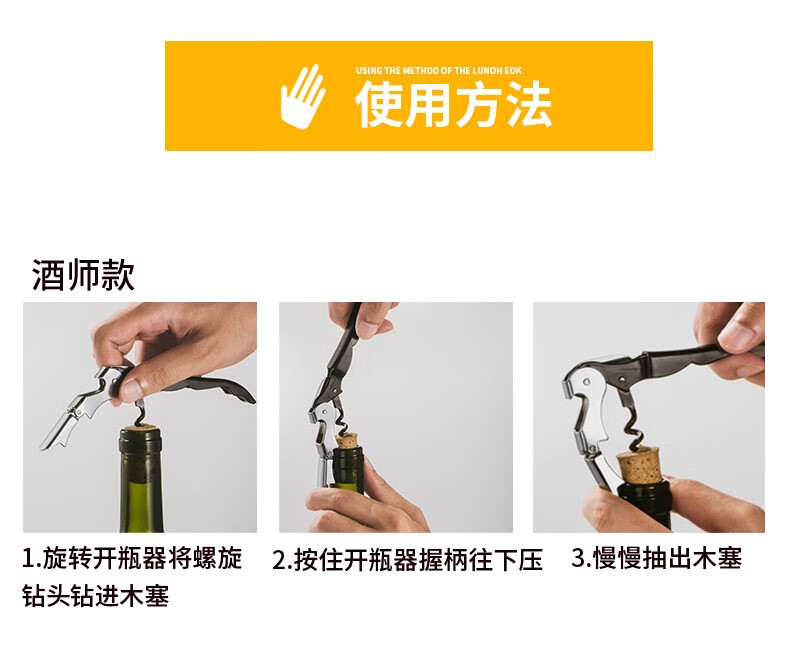 USING THE METHOD OF THE LUNOH EOK
使用方法

酒师款

1.旋转开瓶器将螺旋钻头钻进木塞

2.按住开瓶器握柄往下压

3.慢慢抽出木塞