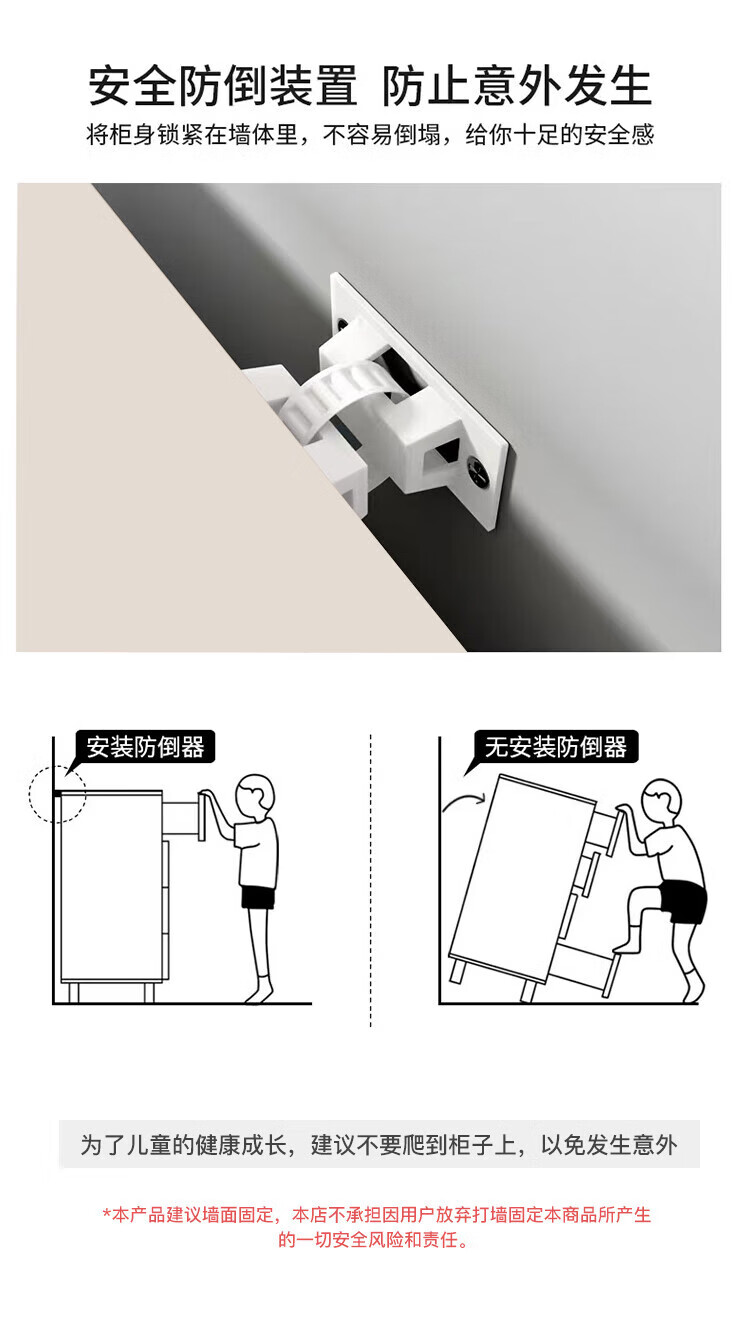 安全防倒装置 防止意外发生

将柜身锁紧在墙体里，不容易倒塌，给你十足的安全感

安装防倒器

无安装防倒器

为了儿童的健康成长，建议不要爬到柜子上，以免发生意外

*本产品建议墙面固定，本店不承担因用户放弃打墙固定本商品所产生的一切安全风险和责任。