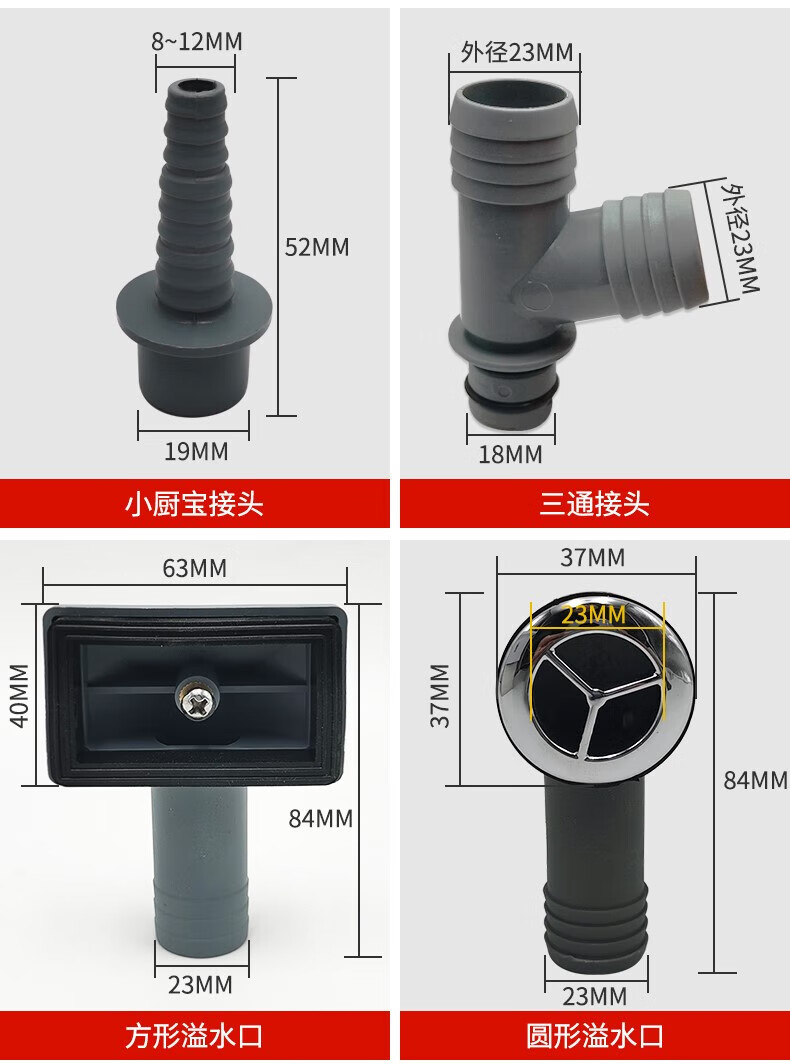 8~12MM
52MM
19MM
小厨宝接头

外径23MM
外径23MM
18MM
三通接头

63MM
40MM
84MM
23MM
方形溢水口

37MM
23MM
37MM
84MM
23MM
圆形溢水口