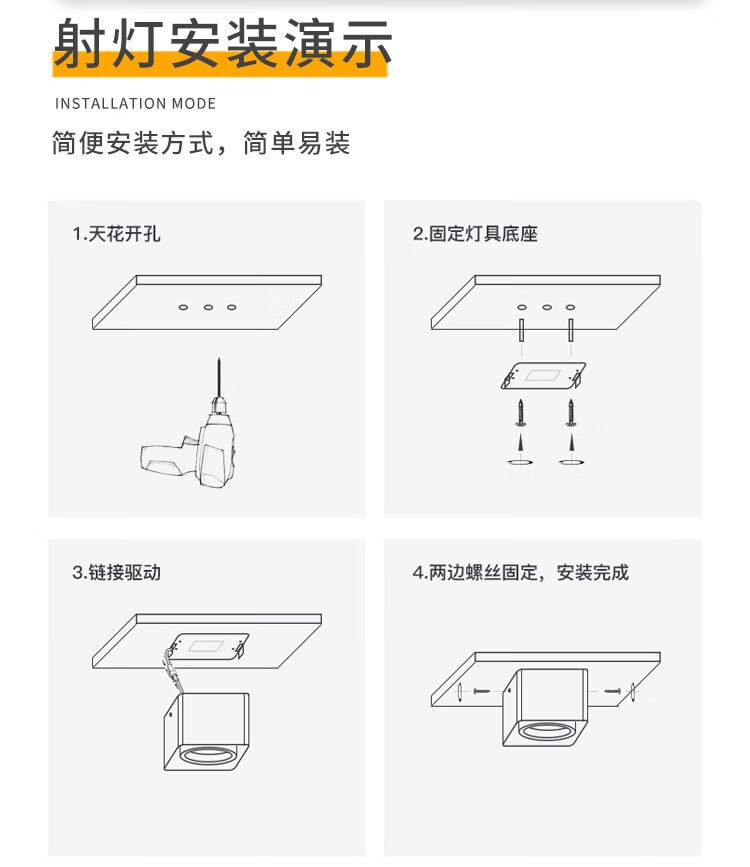 射灯安装演示

INSTALLATION MODE

简便安装方式，简单易装

1.天花开孔

2.固定灯具底座

3.链接驱动

4.两边螺丝固定，安装完成