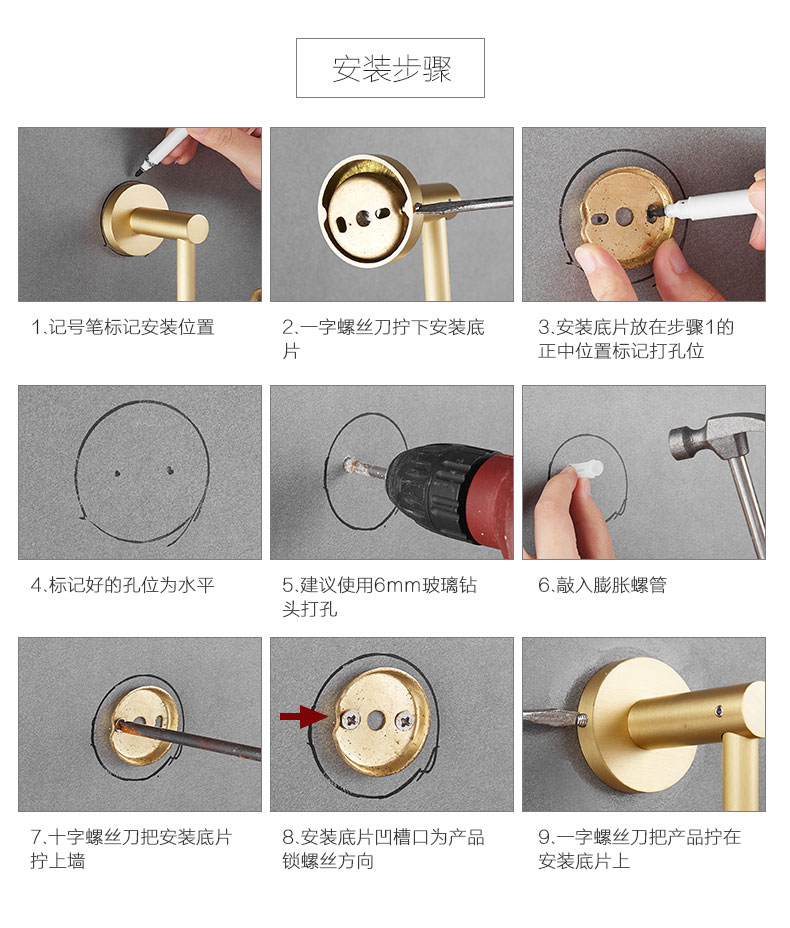 安装步骤

1.记号笔标记安装位置

2.一字螺丝刀拧下安装底片

3.安装底片放在步骤1的正中位置标记打孔位

4.标记好的孔位为水平

5.建议使用6mm玻璃钻头打孔

6.敲入膨胀螺管

7.十字螺丝刀把安装底片拧上墙

8.安装底片凹槽口为产品锁螺丝方向

9.一字螺丝刀把产品拧在安装底片上