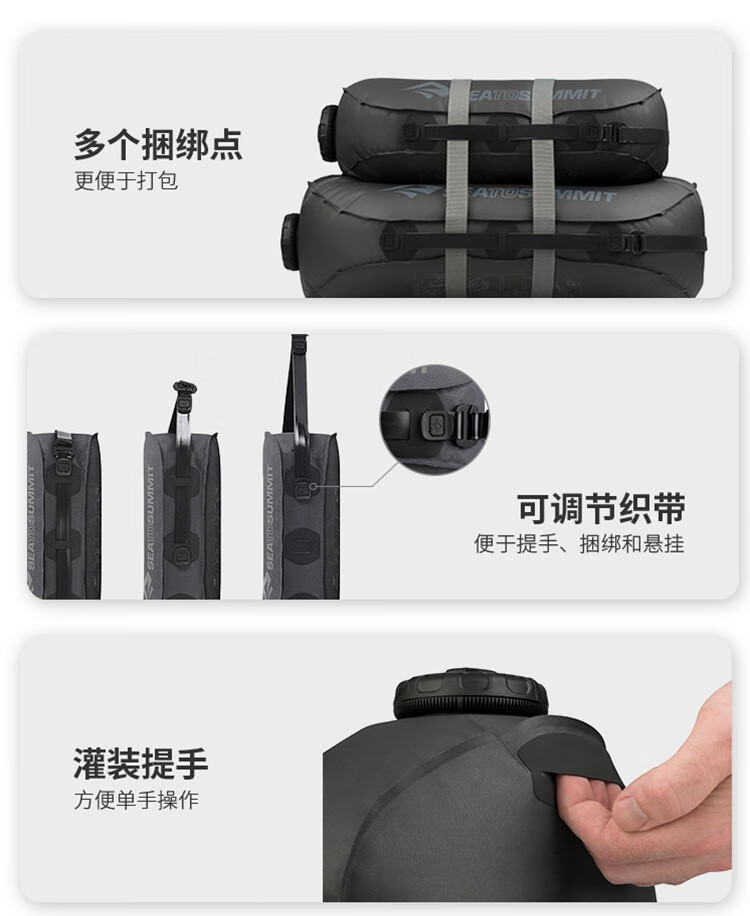 多个捆绑点
更便于打包

SEATOSUMMIT

SEATOSUMMIT

SEATOSUMMIT

SEATOSUMMIT

SEATOSUMMIT

可调节织带
便于提手、捆绑和悬挂

灌装提手
方便单手操作