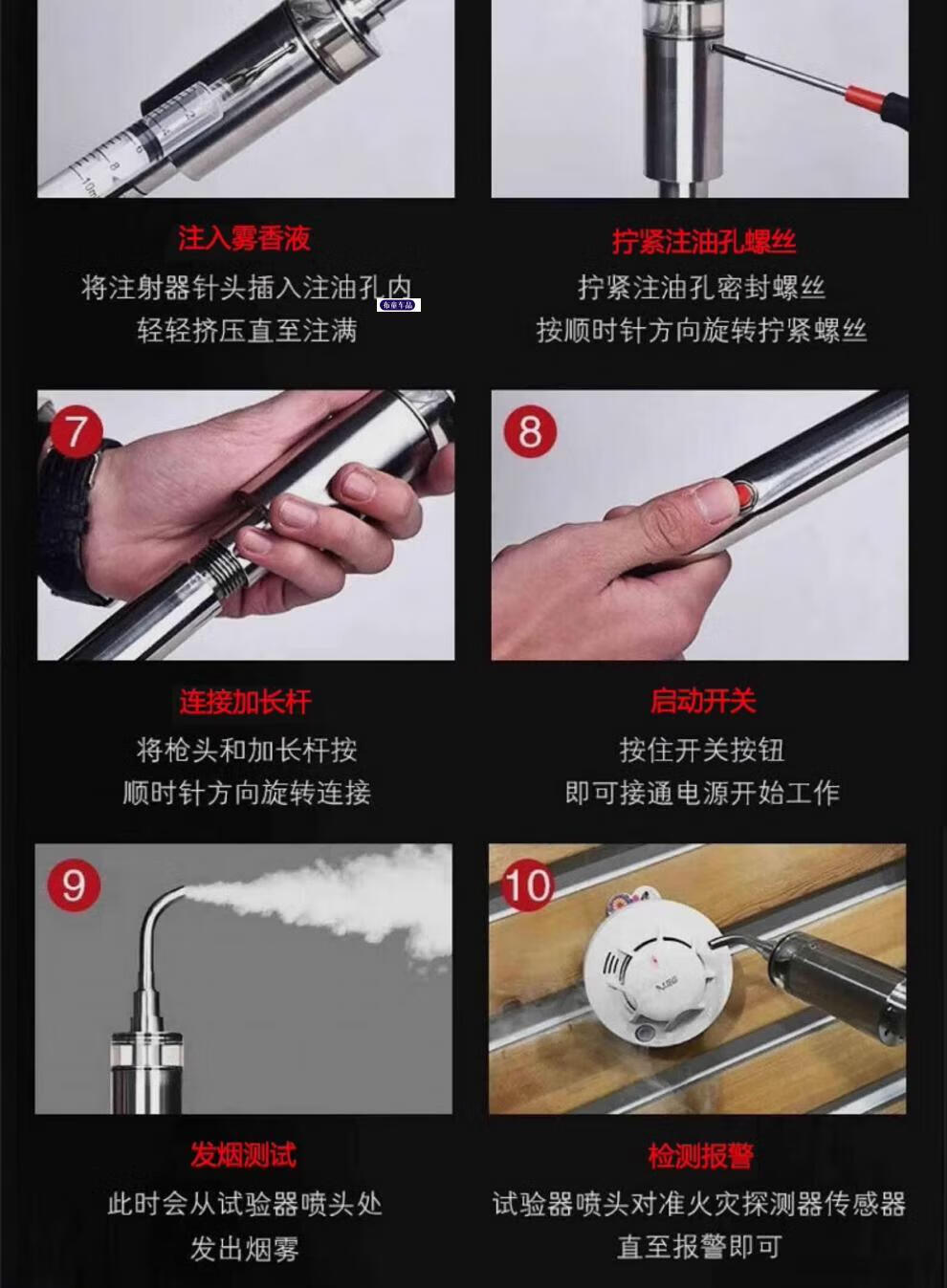 注入雾香液
将注射器针头插入注油孔内
轻轻挤压直至注满

拧紧注油孔螺丝
拧紧注油孔密封螺丝
按顺时针方向旋转拧紧螺丝

7

连接加长杆
将枪头和加长杆按
顺时针方向旋转连接

8

启动开关
按住开关按钮
即可接通电源开始工作

9

发烟测试
此时会从试验器喷头处
发出烟雾

10

检测报警
试验器喷头对准火灾探测器传感器
直至报警即可