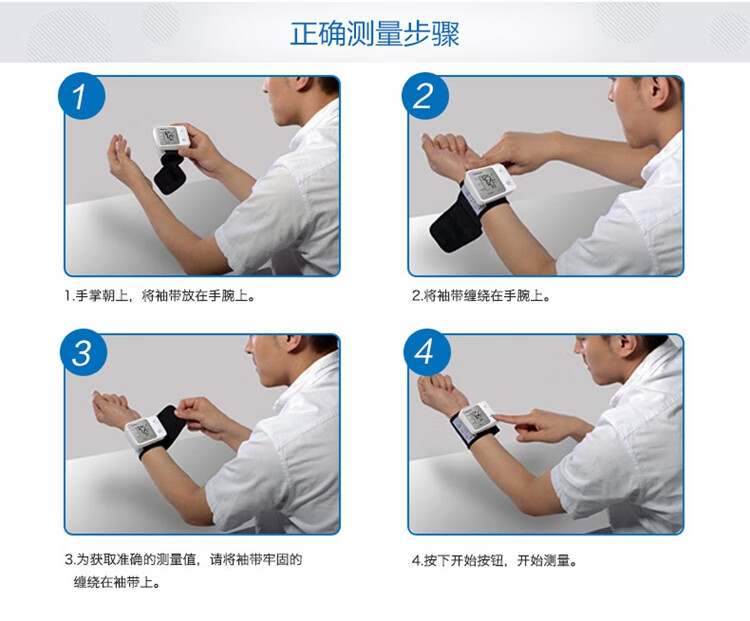 正确测量步骤

1

1.手掌朝上，将袖带放在手腕上。

2

2.将袖带缠绕在手腕上。

3

3.为获取准确的测量值，请将袖带牢固的缠绕在袖带上。

4

4.按下开始按钮，开始测量。