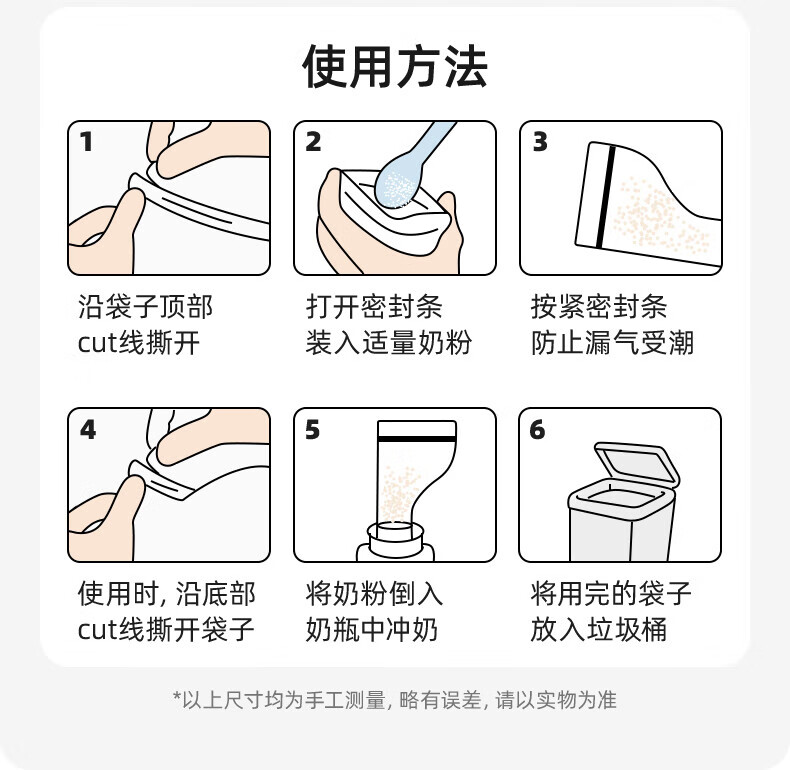 使用方法

1
沿袋子顶部
cut线撕开

2
打开密封条
装入适量奶粉

3
按紧密封条
防止漏气受潮

4
使用时, 沿底部
cut线撕开袋子

5
将奶粉倒入
奶瓶中冲奶

6
将用完的袋子
放入垃圾桶

*以上尺寸均为手工测量, 略有误差, 请以实物为准