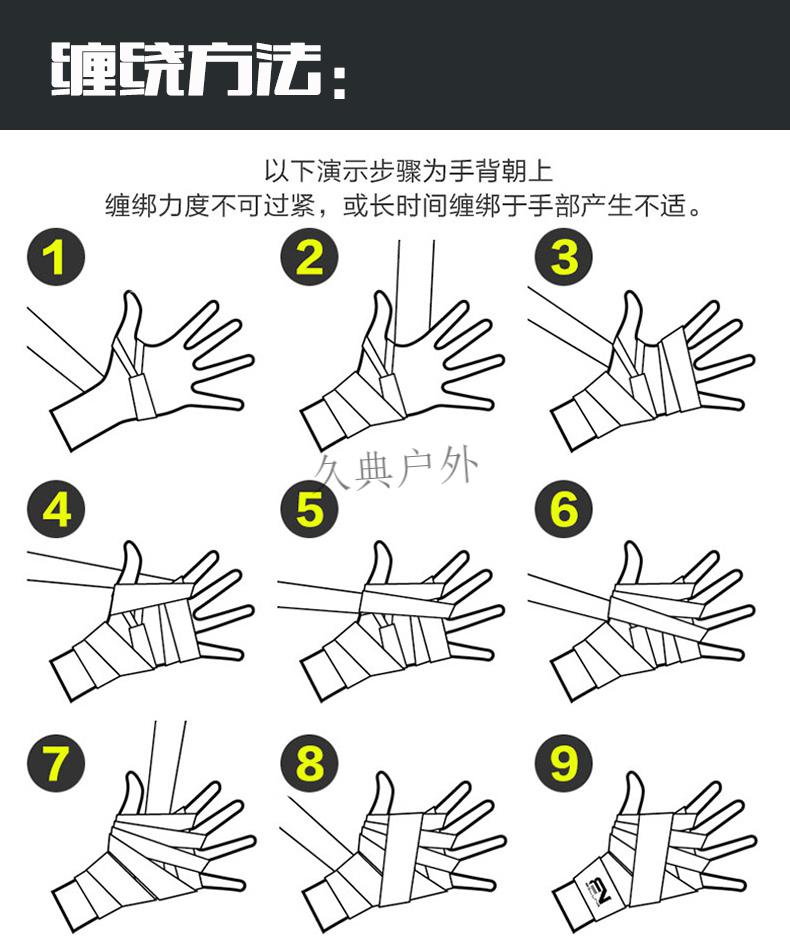 缠绕方法：

以下演示步骤为手背朝上
缠绑力度不可过紧，或长时间缠绑于手部产生不适。

1

2

3

久典户外

4

5

6

7

8

9