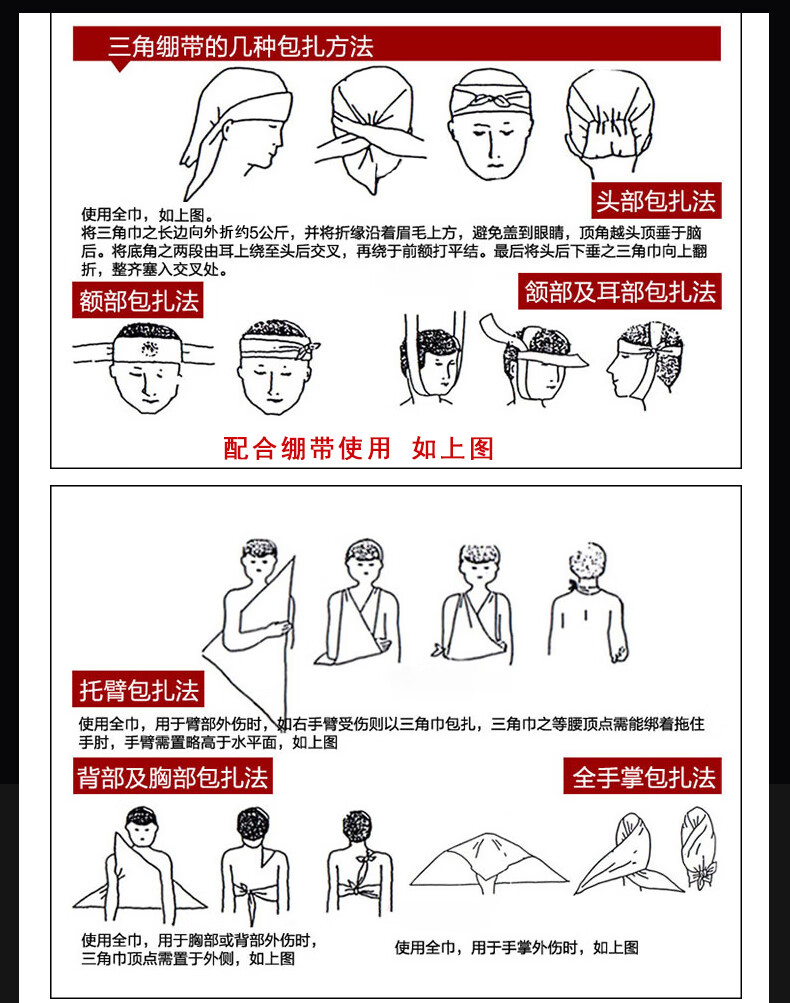 三角绷带的几种包扎方法

头部包扎法

使用全巾，如上图。
将三角巾之长边向外折约5公斤，并将折缘沿着眉毛上方，避免盖到眼睛，顶角越头顶垂于脑后。将底角之两段由耳上绕至头后交叉，再绕于前额打平结。最后将头后下垂之三角巾向上翻折，整齐塞入交叉处。

额部包扎法

颌部及耳部包扎法

配合绷带使用 如上图

托臂包扎法

使用全巾，用于臂部外伤时，如右手臂受伤则以三角巾包扎，三角巾之等腰顶点需能绑着拖住手肘，手臂需置略高于水平面，如上图

背部及胸部包扎法

全手掌包扎法

使用全巾，用于胸部或背部外伤时，三角巾顶点需置于外侧，如上图

使用全巾，用于手掌外伤时，如上图