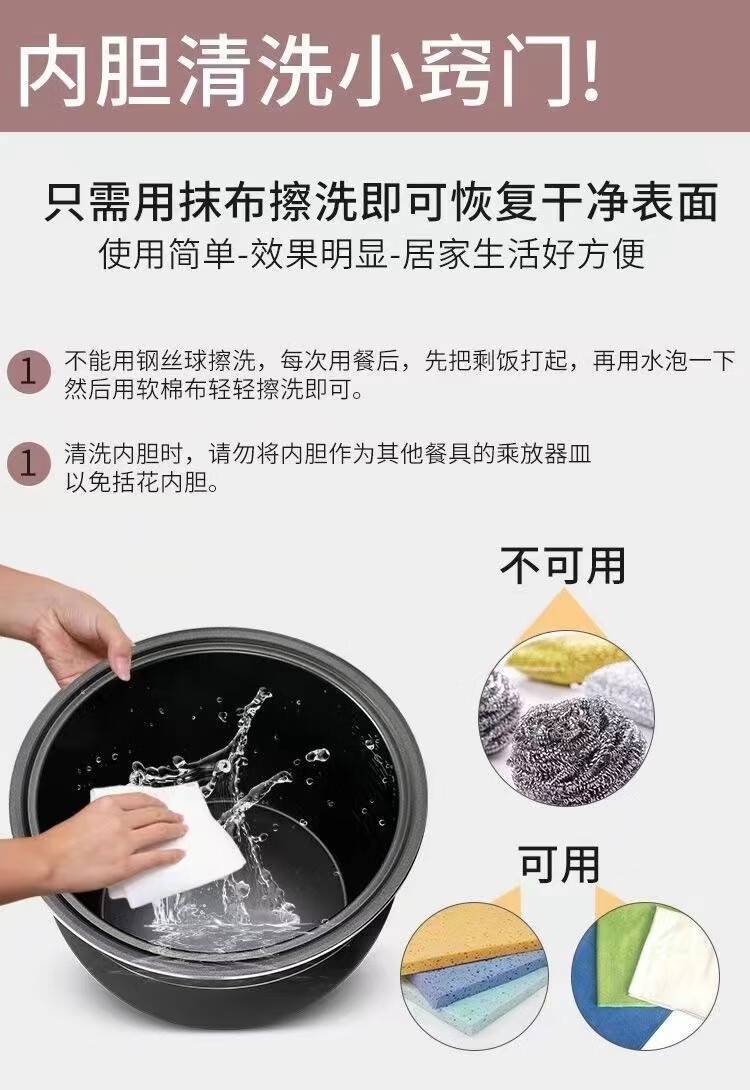 内胆清洗小窍门!

只需用抹布擦洗即可恢复干净表面
使用简单-效果明显-居家生活好方便

1 不能用钢丝球擦洗，每次用餐后，先把剩饭打起，再用水泡一下然后用软棉布轻轻擦洗即可。

1 清洗内胆时，请勿将内胆作为其他餐具的乘放器皿以免括花内胆。

不可用

可用