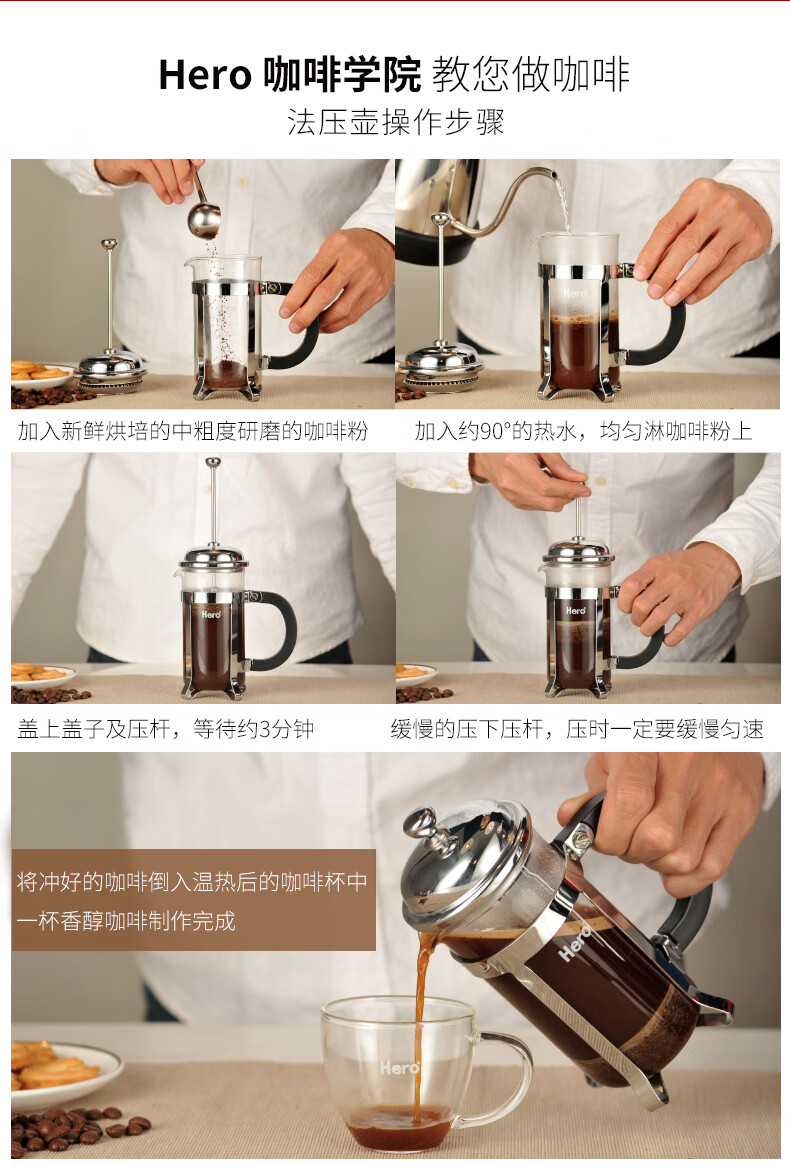 Hero 咖啡学院 教您做咖啡
法压壶操作步骤

Hero

加入新鲜烘培的中粗度研磨的咖啡粉

加入约90°的热水，均匀淋咖啡粉上

Hero

Hero

盖上盖子及压杆，等待约3分钟

缓慢的压下压杆，压时一定要缓慢匀速

将冲好的咖啡倒入温热后的咖啡杯中
一杯香醇咖啡制作完成

Hero

Hero