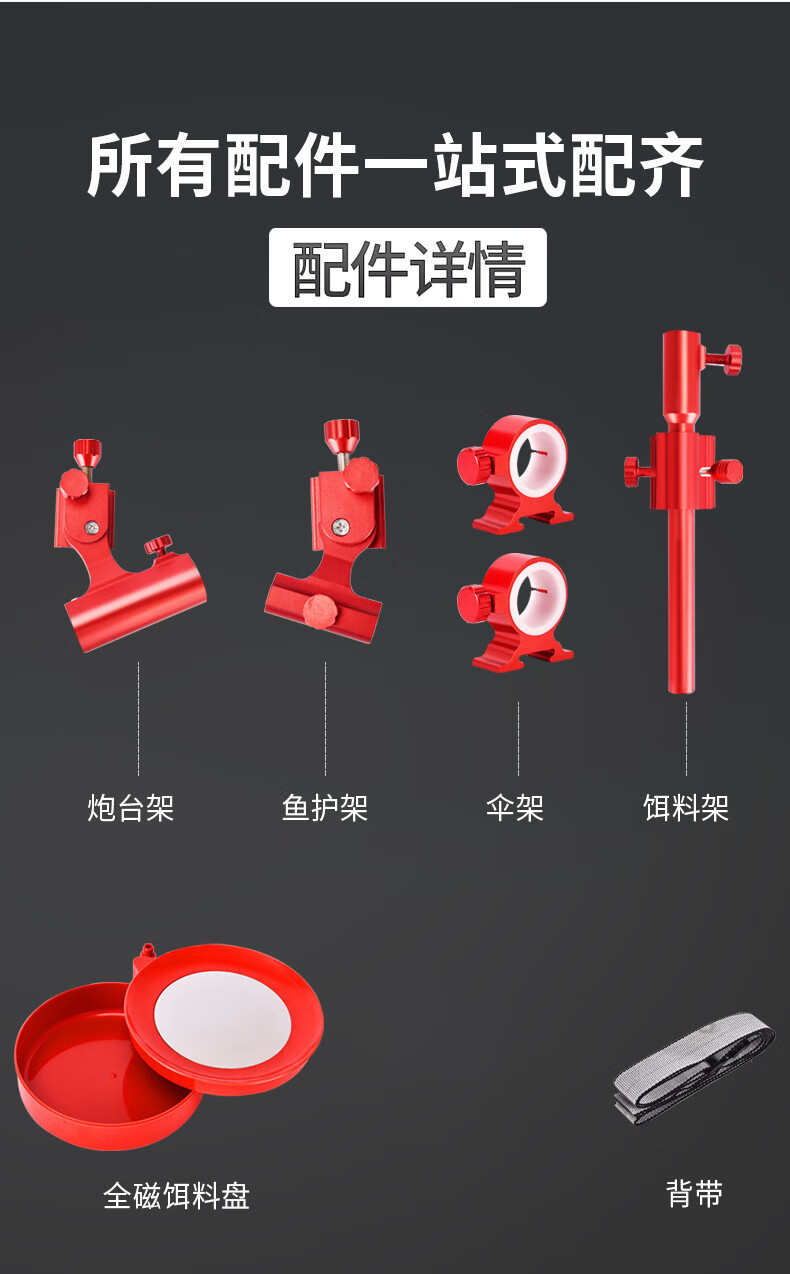 所有配件一站式配齐

配件详情

炮台架

鱼护架

伞架

饵料架

全磁饵料盘

背带