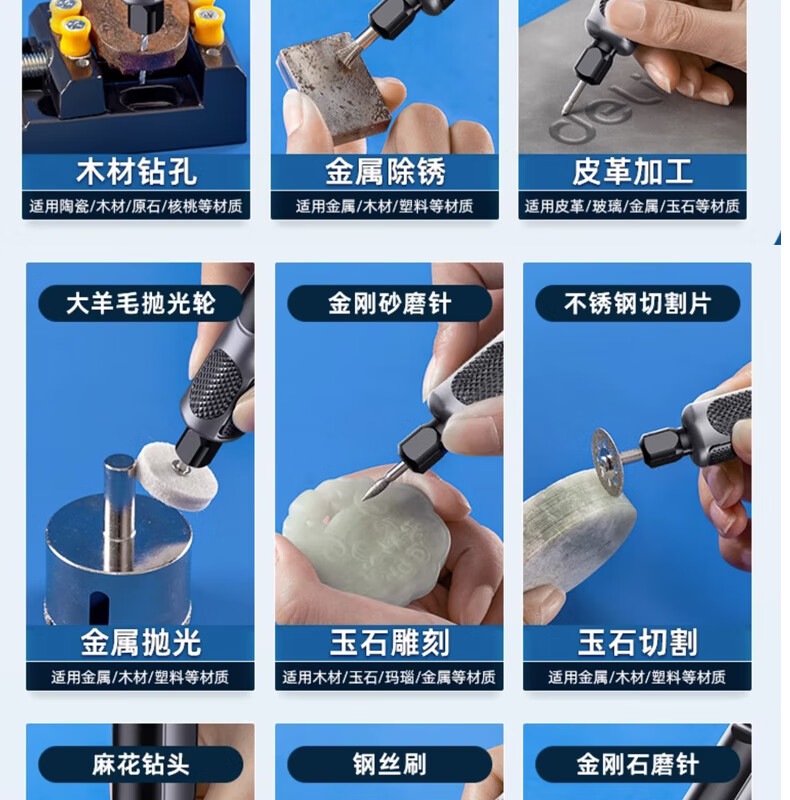 木材钻孔
适用陶瓷/木材/原石/核桃等材质

金属除锈
适用金属/木材/塑料等材质

deli
皮革加工
适用皮革/玻璃/金属/玉石等材质

大羊毛抛光轮
金属抛光
适用金属/木材/塑料等材质

金刚砂磨针
玉石雕刻
适用木材/玉石/玛瑙/金属等材质

不锈钢切割片
玉石切割
适用金属/木材/塑料等材质

麻花钻头

钢丝刷

金刚石磨针