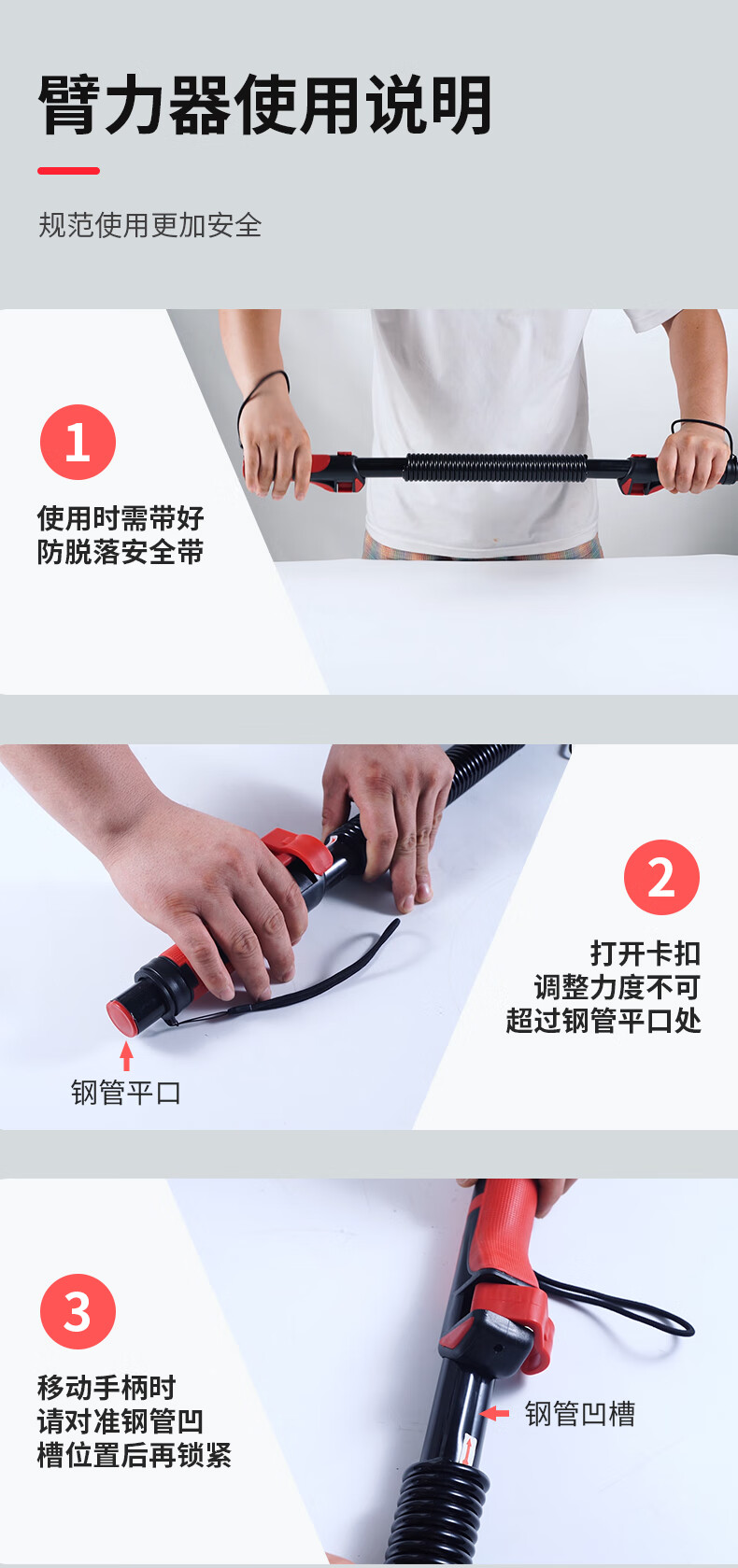 臂力器使用说明

规范使用更加安全

1

使用时需带好
防脱落安全带

2

打开卡扣
调整力度不可
超过钢管平口处

钢管平口

3

移动手柄时
请对准钢管凹
槽位置后再锁紧

钢管凹槽