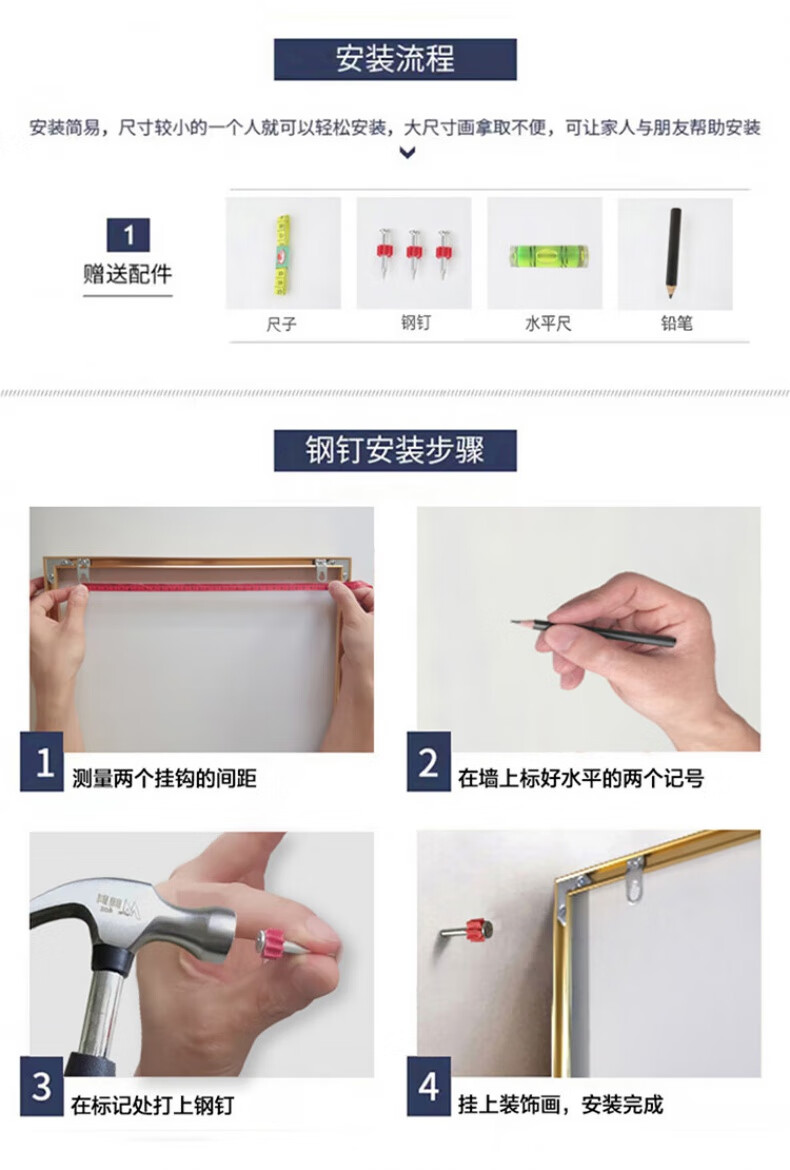 安装流程

安装简易，尺寸较小的一个人就可以轻松安装，大尺寸画拿取不便，可让家人与朋友帮助安装

1
赠送配件

尺子 钢钉 水平尺 铅笔

钢钉安装步骤

1 测量两个挂钩的间距

2 在墙上标好水平的两个记号

3 在标记处打上钢钉

4 挂上装饰画，安装完成