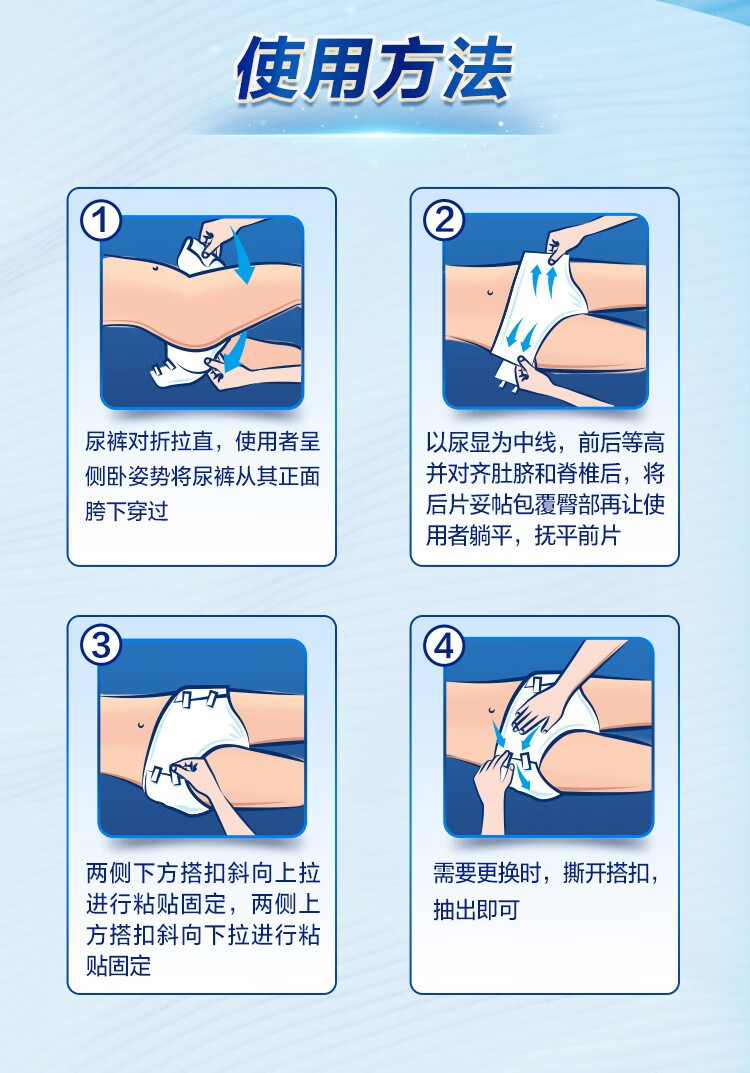 使用方法

1

尿裤对折拉直，使用者呈侧卧姿势将尿裤从其正面胯下穿过

2

以尿显为中线，前后等高并对齐肚脐和脊椎后，将后片妥帖包覆臀部再让使用者躺平，抚平前片

3

两侧下方搭扣斜向上拉进行粘贴固定，两侧上方搭扣斜向下拉进行粘贴固定

4

需要更换时，撕开搭扣，抽出即可