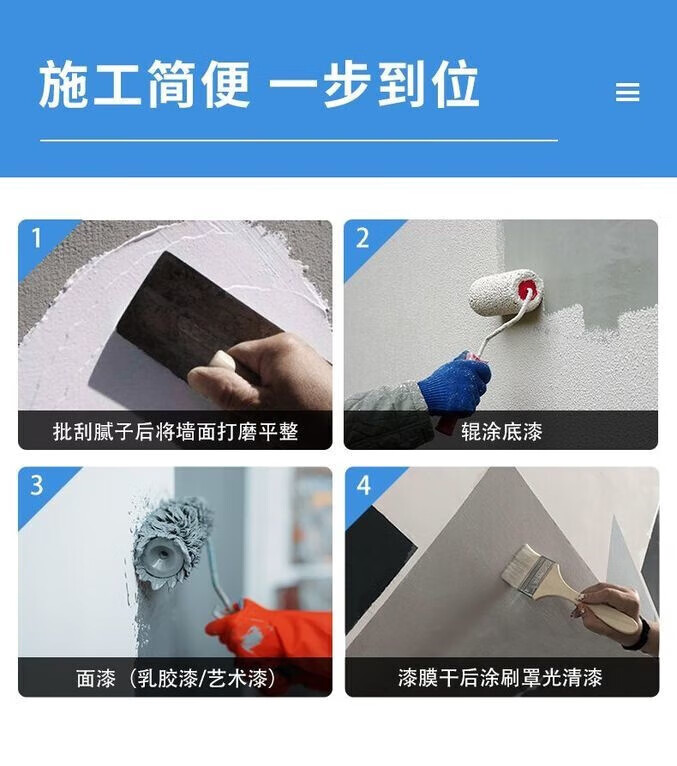 施工简便 一步到位

1
批刮腻子后将墙面打磨平整

2
辊涂底漆

3
面漆（乳胶漆/艺术漆）

4
漆膜干后涂刷罩光清漆