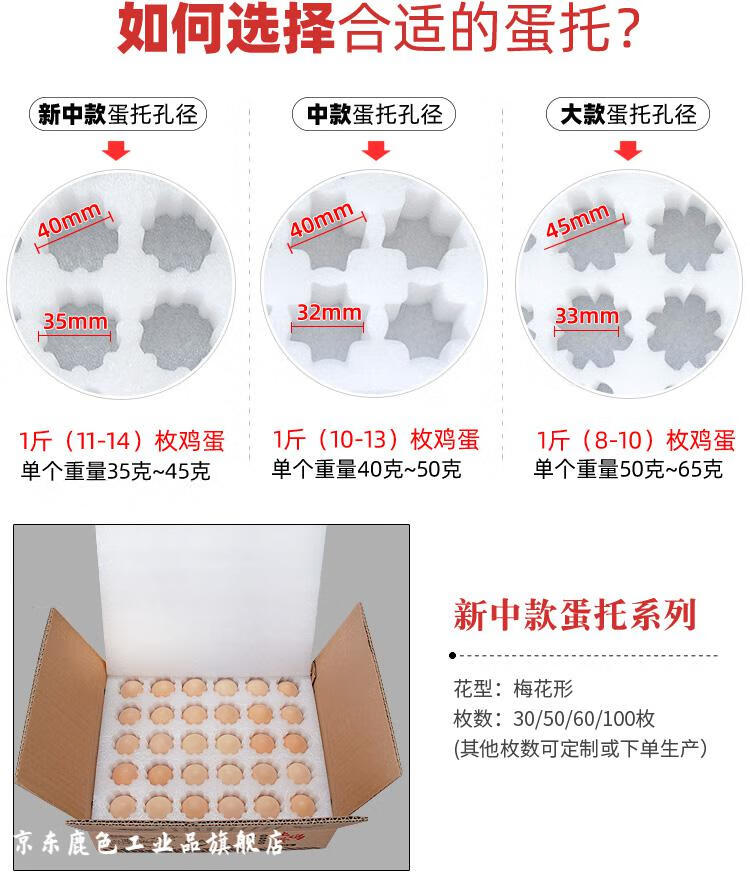 如何选择合适的蛋托?

新中款蛋托孔径

40mm

35mm

1斤(11-14)枚鸡蛋
单个重量35克~45克

中款蛋托孔径

40mm

32mm

1斤(10-13)枚鸡蛋
单个重量40克~50克

大款蛋托孔径

45mm

33mm

1斤(8-10)枚鸡蛋
单个重量50克~65克

新中款蛋托系列

花型:梅花形
枚数:30/50/60/100枚
(其他枚数可定制或下单生产)

京东鹿色工业品旗舰店