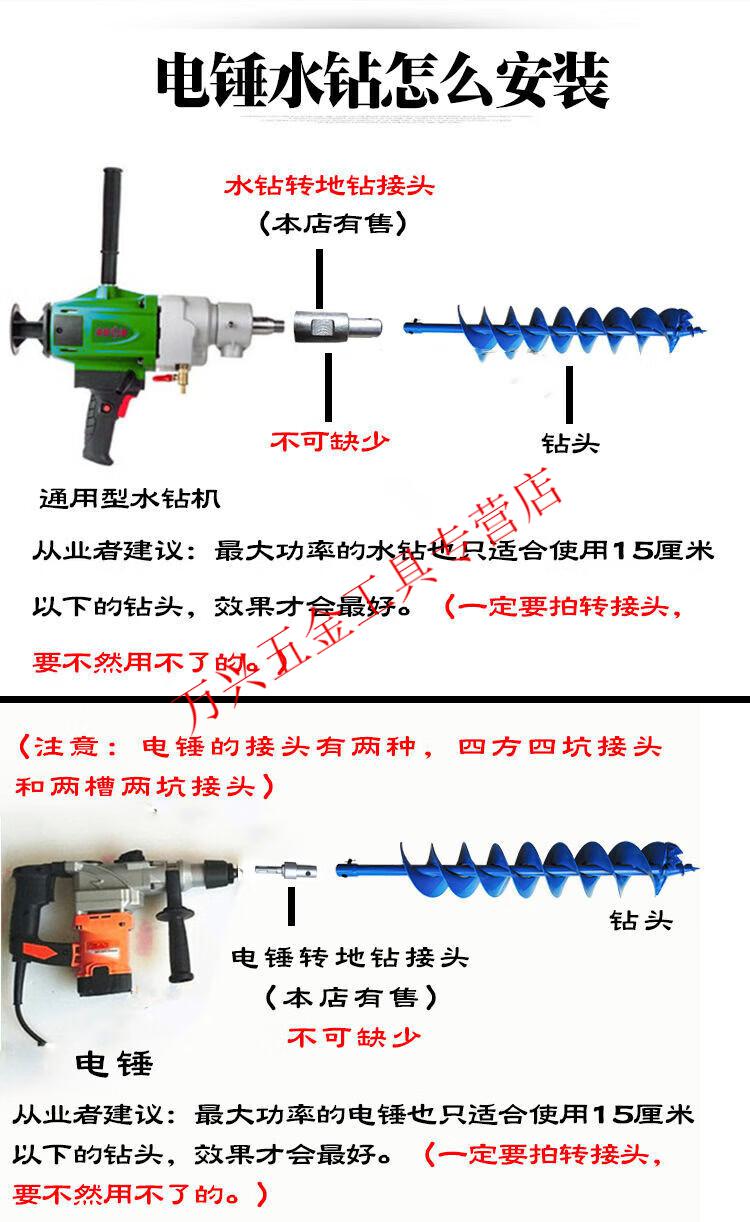 电锤水钻怎么安装

水钻转地钻接头
（本店有售）

不可缺少

钻头

通用型水钻机

从业者建议：最大功率的水钻也只适合使用15厘米以下的钻头，效果才会最好。（一定要拍转接头，要不然用不了的。）

万兴五金工具专营店

（注意：电锤的接头有两种，四方四坑接头和两槽两坑接头）

钻头

电锤转地钻接头
（本店有售）
不可缺少

电锤

从业者建议：最大功率的电锤也只适合使用15厘米以下的钻头，效果才会最好。（一定要拍转接头，要不然用不了的。）