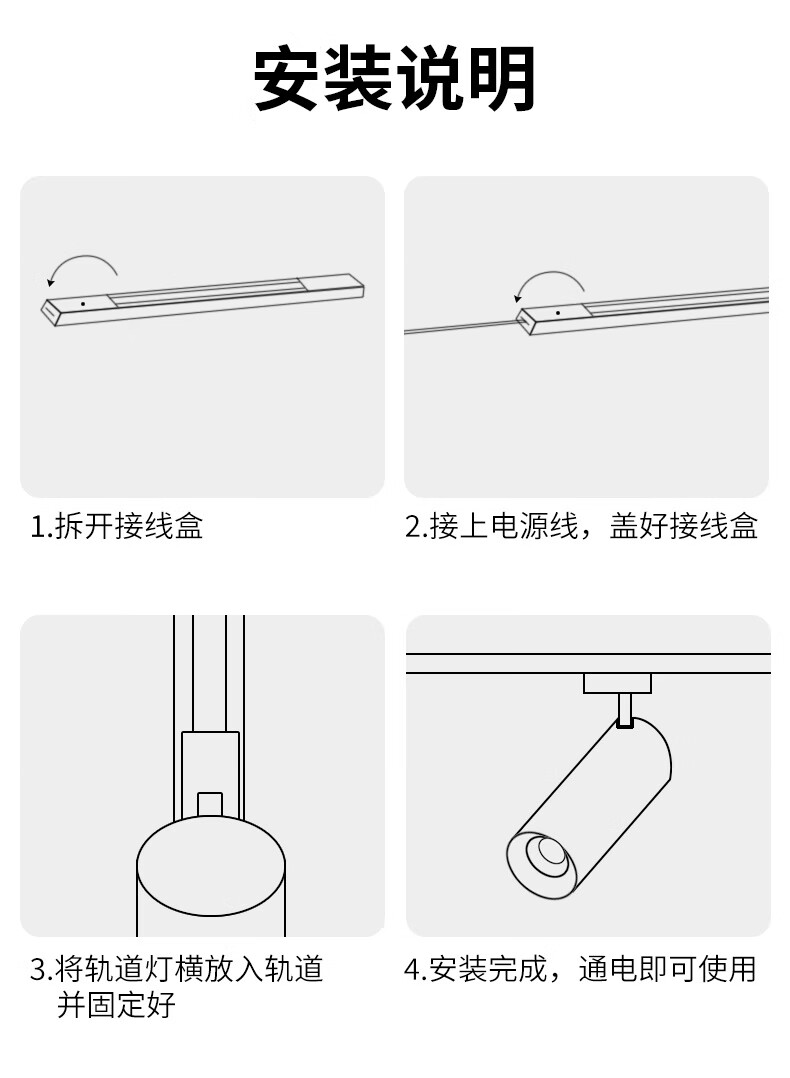 安装说明

1.拆开接线盒

2.接上电源线，盖好接线盒

3.将轨道灯横放入轨道并固定好

4.安装完成，通电即可使用