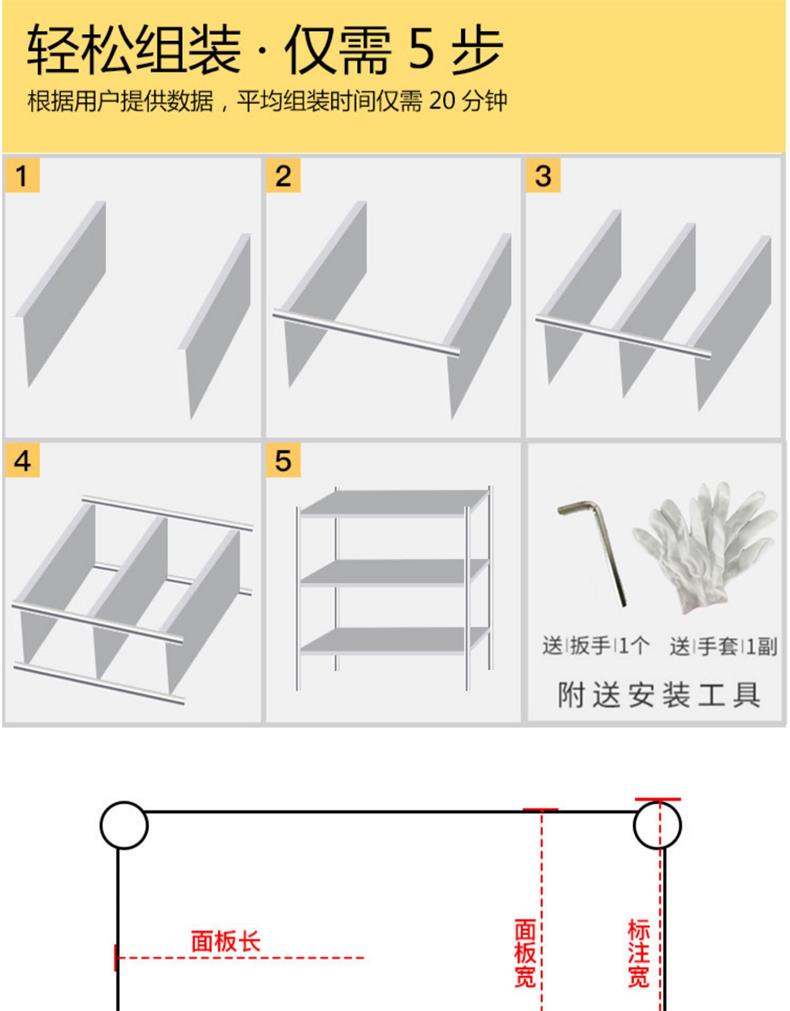 轻松组装 · 仅需 5 步

根据用户提供数据，平均组装时间仅需 20 分钟

1

2

3

4

5

送|扳手|1个 送|手套|1副

附送安装工具

面板长

面板宽

标注宽