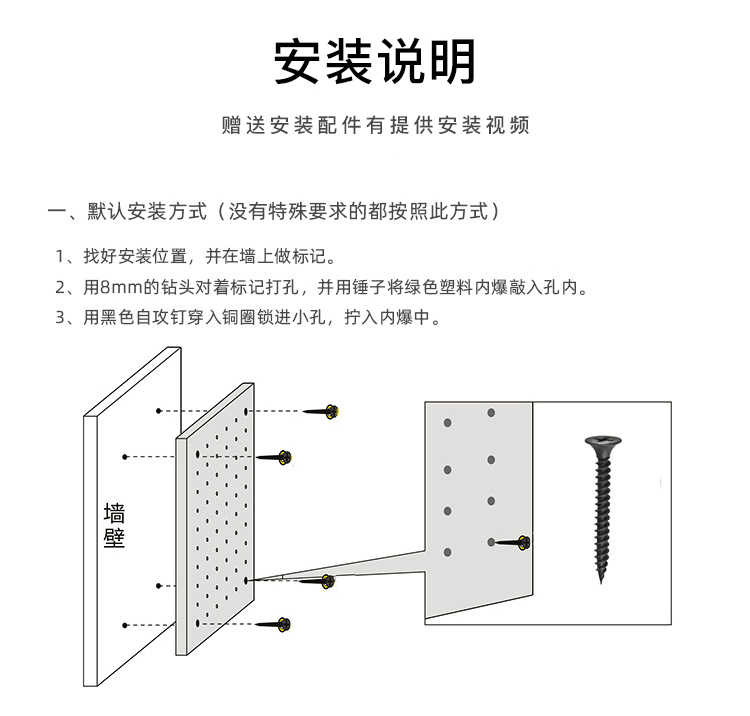 安装说明

赠送安装配件有提供安装视频

一、默认安装方式（没有特殊要求的都按照此方式）

1、找好安装位置，并在墙上做标记。
2、用8mm的钻头对着标记打孔，并用锤子将绿色塑料内爆敲入孔内。
3、用黑色自攻钉穿入铜圈锁进小孔，拧入内爆中。

墙壁