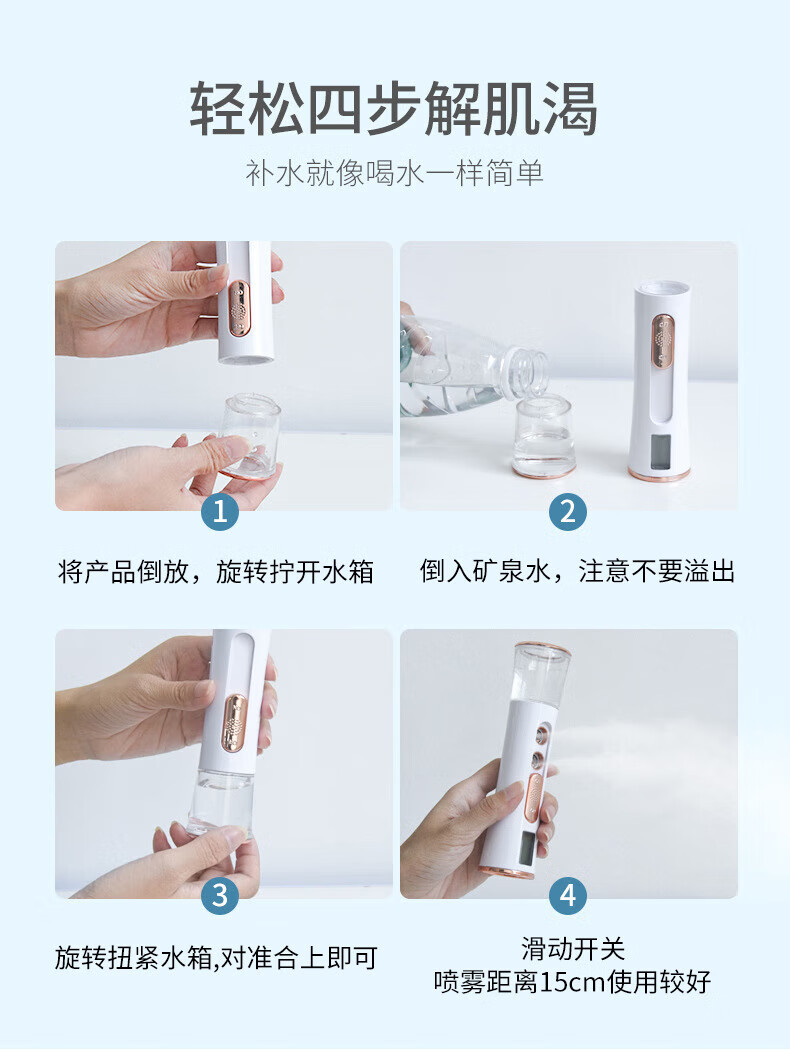 轻松四步解肌渴

补水就像喝水一样简单

1

将产品倒放，旋转拧开水箱

2

倒入矿泉水，注意不要溢出

3

旋转扭紧水箱,对准合上即可

4

滑动开关
喷雾距离15cm使用较好