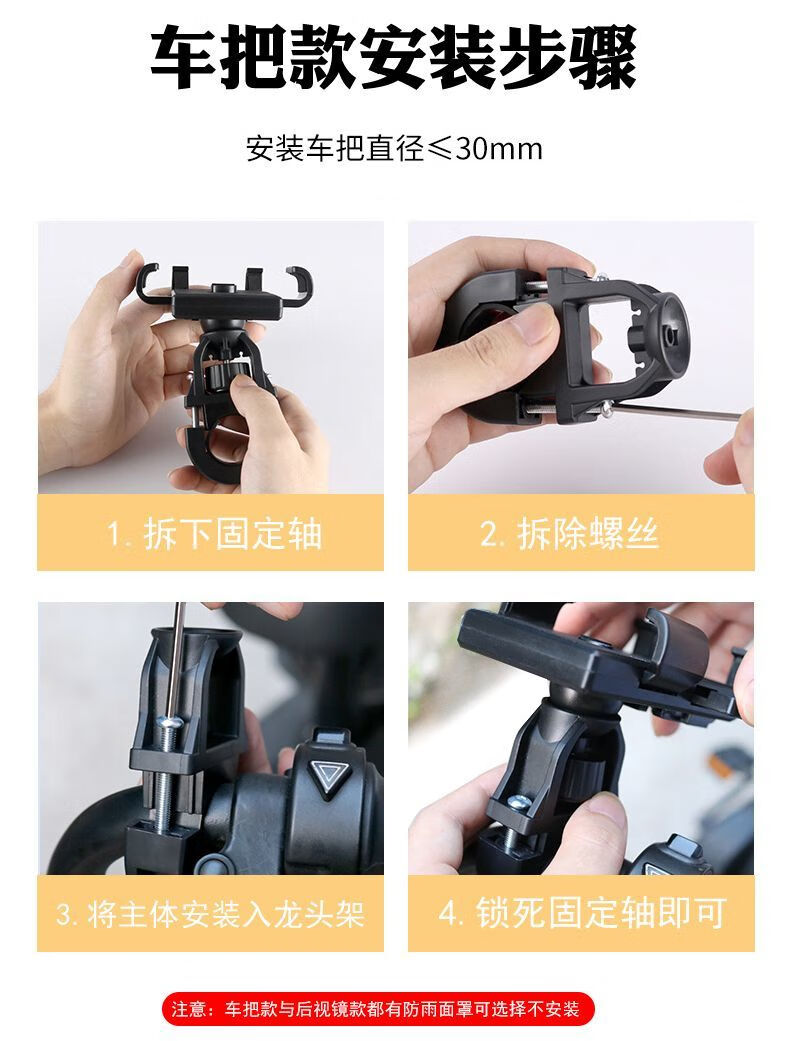 车把款安装步骤

安装车把直径≤30mm

1. 拆下固定轴

2. 拆除螺丝

3. 将主体安装入龙头架

4. 锁死固定轴即可

注意：车把款与后视镜款都有防雨面罩可选择不安装