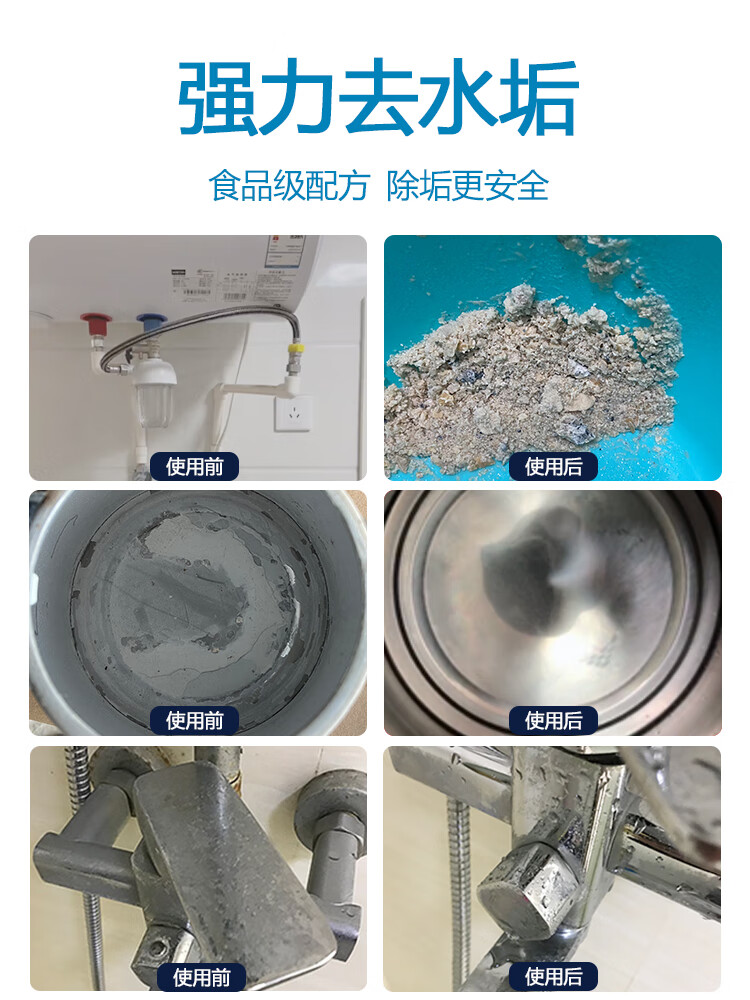 强力去水垢

食品级配方 除垢更安全

使用前

使用后

使用前

使用后

使用前

使用后