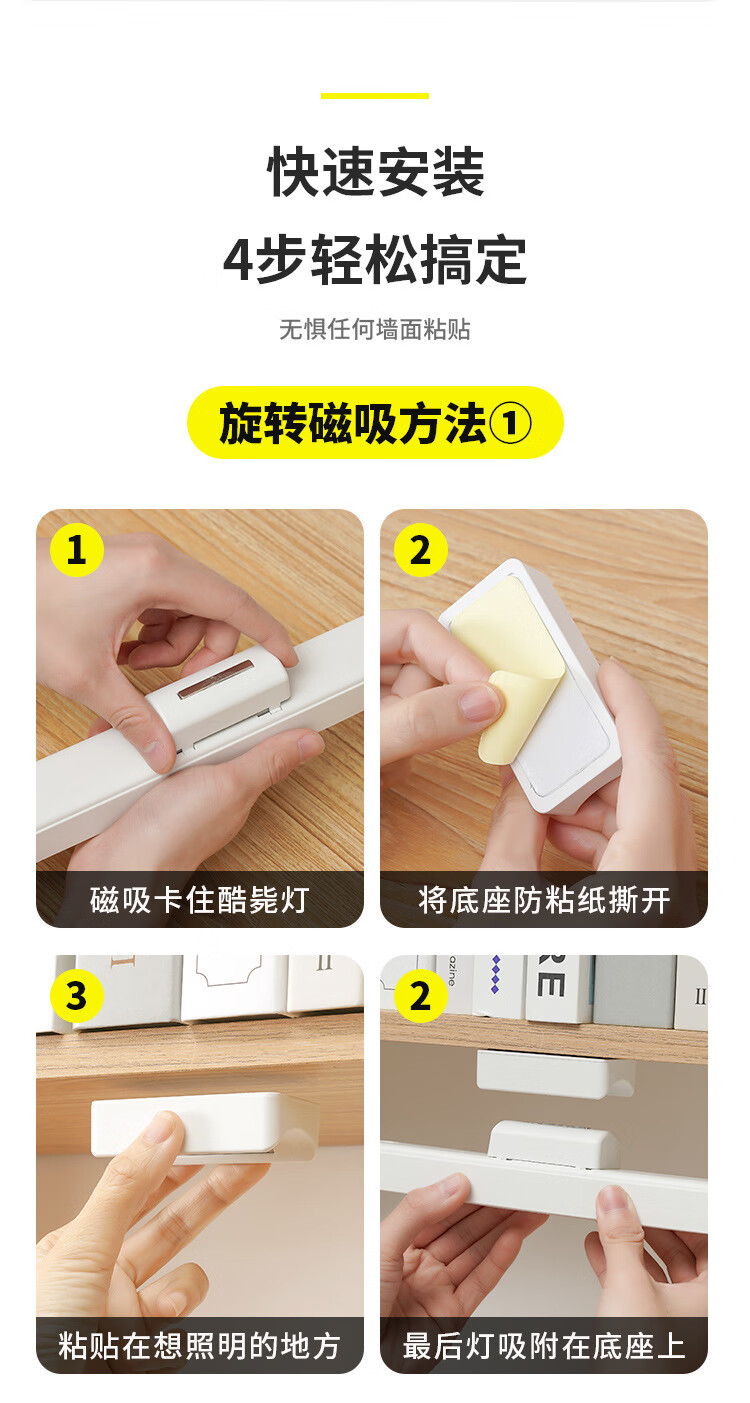 快速安装
4步轻松搞定
无惧任何墙面粘贴

旋转磁吸方法①

1
磁吸卡住酷毙灯

2
将底座防粘纸撕开

3
粘贴在想照明的地方

2
最后灯吸附在底座上