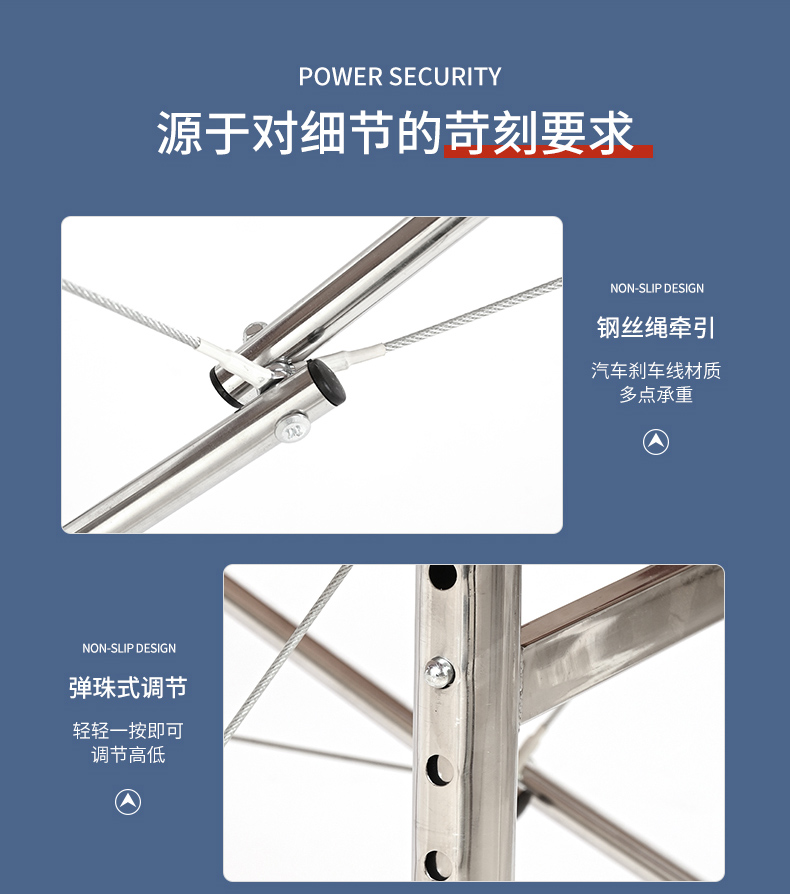 POWER SECURITY

源于对细节的苛刻要求

NON-SLIP DESIGN

钢丝绳牵引

汽车刹车线材质
多点承重

NON-SLIP DESIGN

弹珠式调节

轻轻一按即可
调节高低