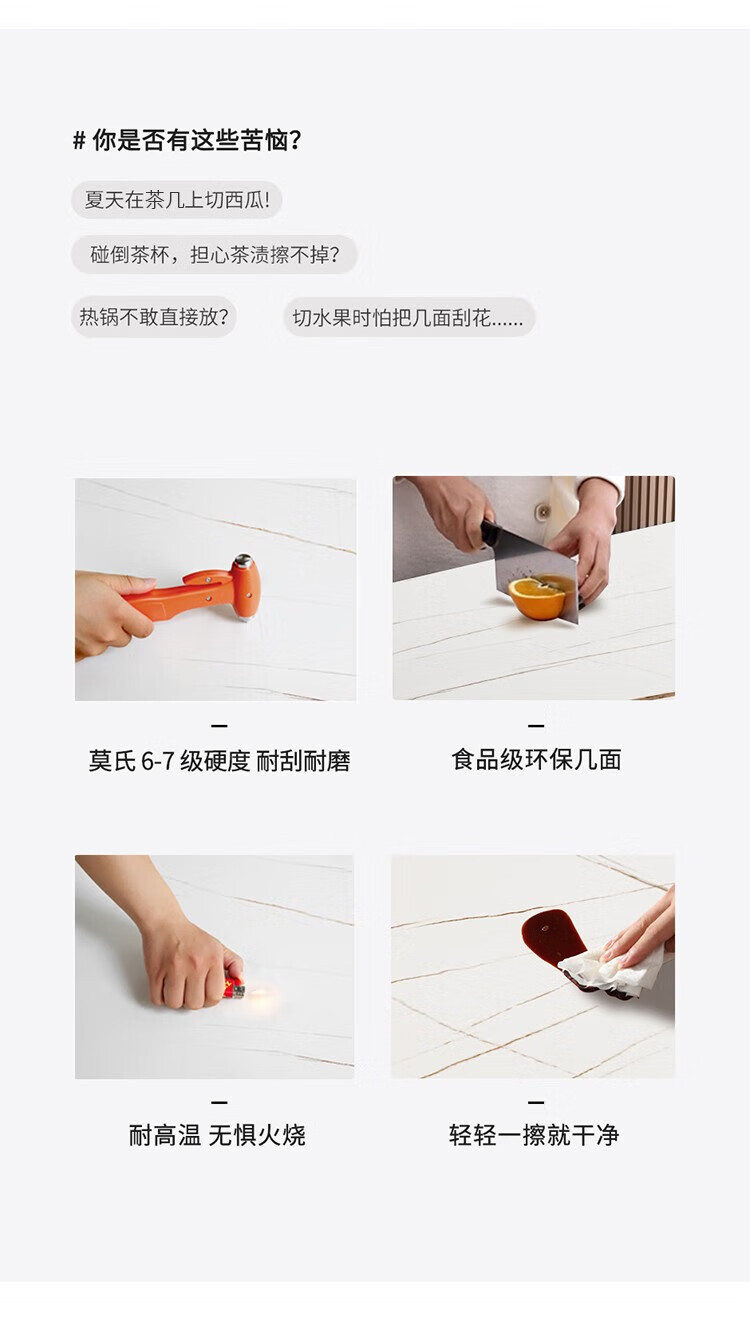 # 你是否有这些苦恼？

夏天在茶几上切西瓜!

碰倒茶杯，担心茶渍擦不掉？

热锅不敢直接放？

切水果时怕把几面刮花......

—
莫氏 6-7 级硬度 耐刮耐磨

—
食品级环保几面

—
耐高温 无惧火烧

—
轻轻一擦就干净